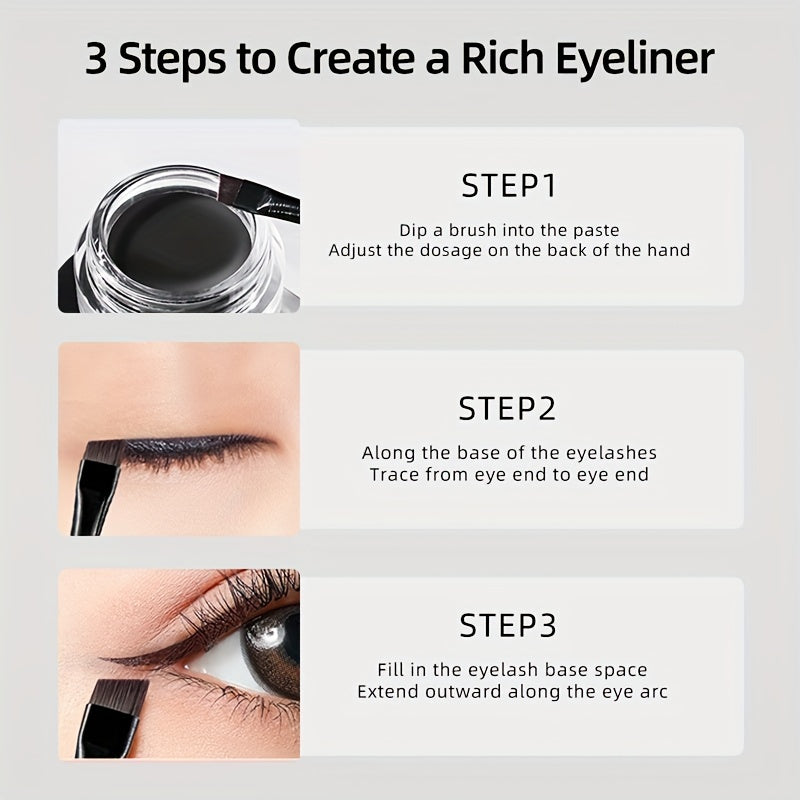 3 Steps to Create a Rich Eyeliner

STEP1

Dip a brush into the paste
Adjust the dosage on the back of the hand

STEP2

Along the base of the eyelashes
Trace from eye end to eye end

STEP3

Fill in the eyelash base space
Extend outward along the eye arc