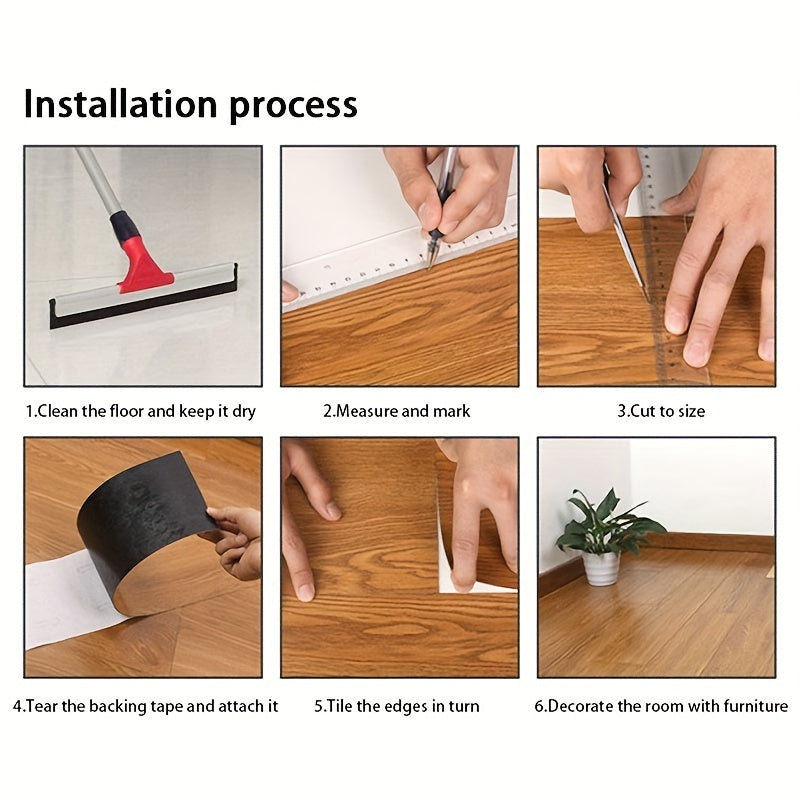 Installation process

1.Clean the floor and keep it dry

2.Measure and mark

3.Cut to size

4.Tear the backing tape and attach it

5.Tile the edges in turn

6.Decorate the room with furniture