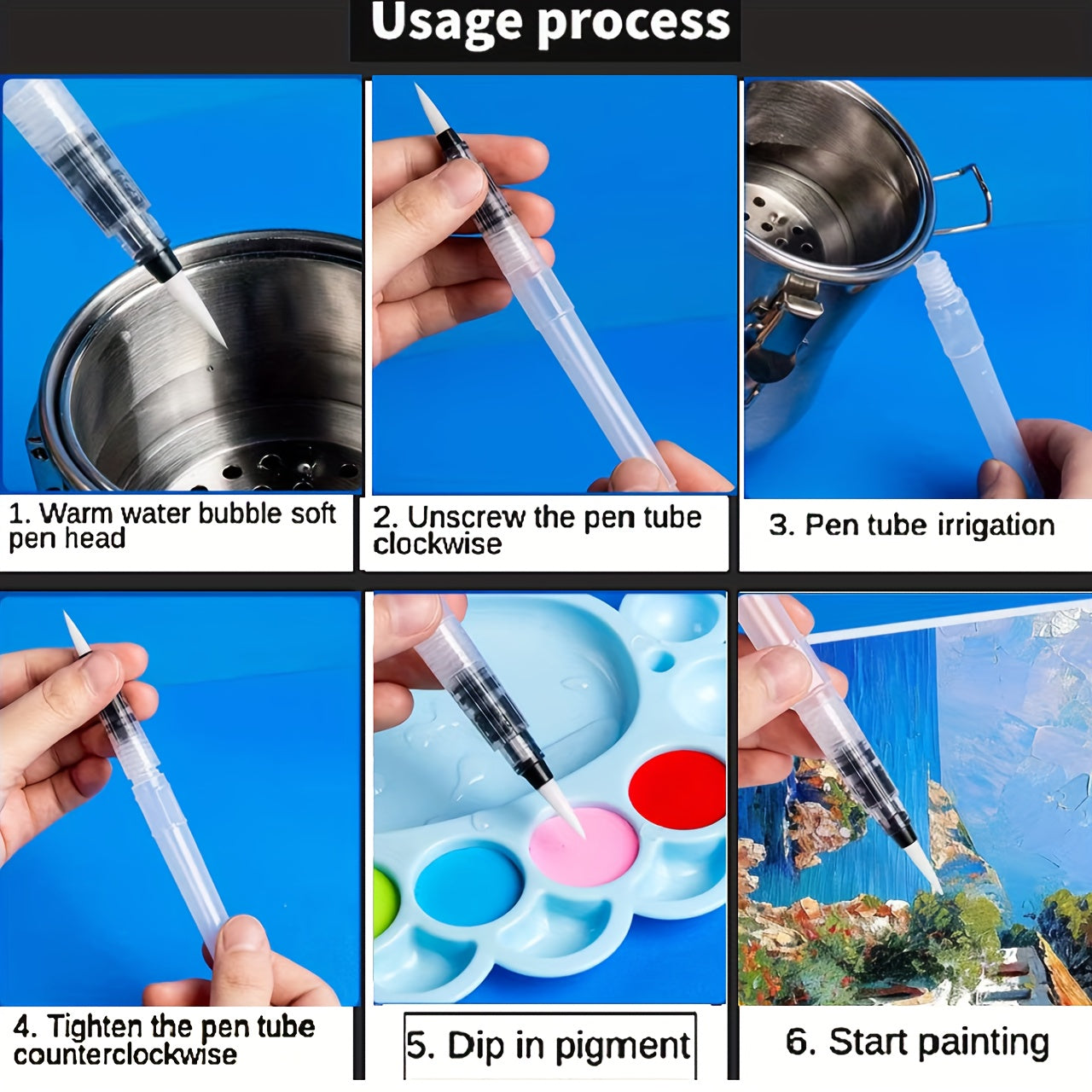 Usage process

1. Warm water bubble soft pen head

2. Unscrew the pen tube clockwise

3. Pen tube irrigation

4. Tighten the pen tube counterclockwise

5. Dip in pigment

6. Start painting