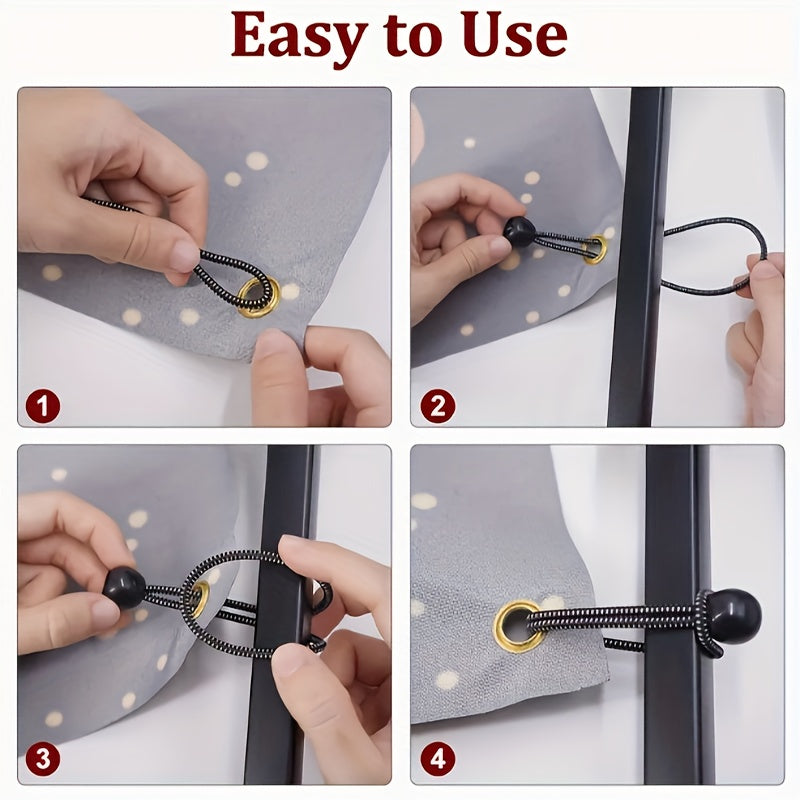 Easy to Use

1

2

3

4