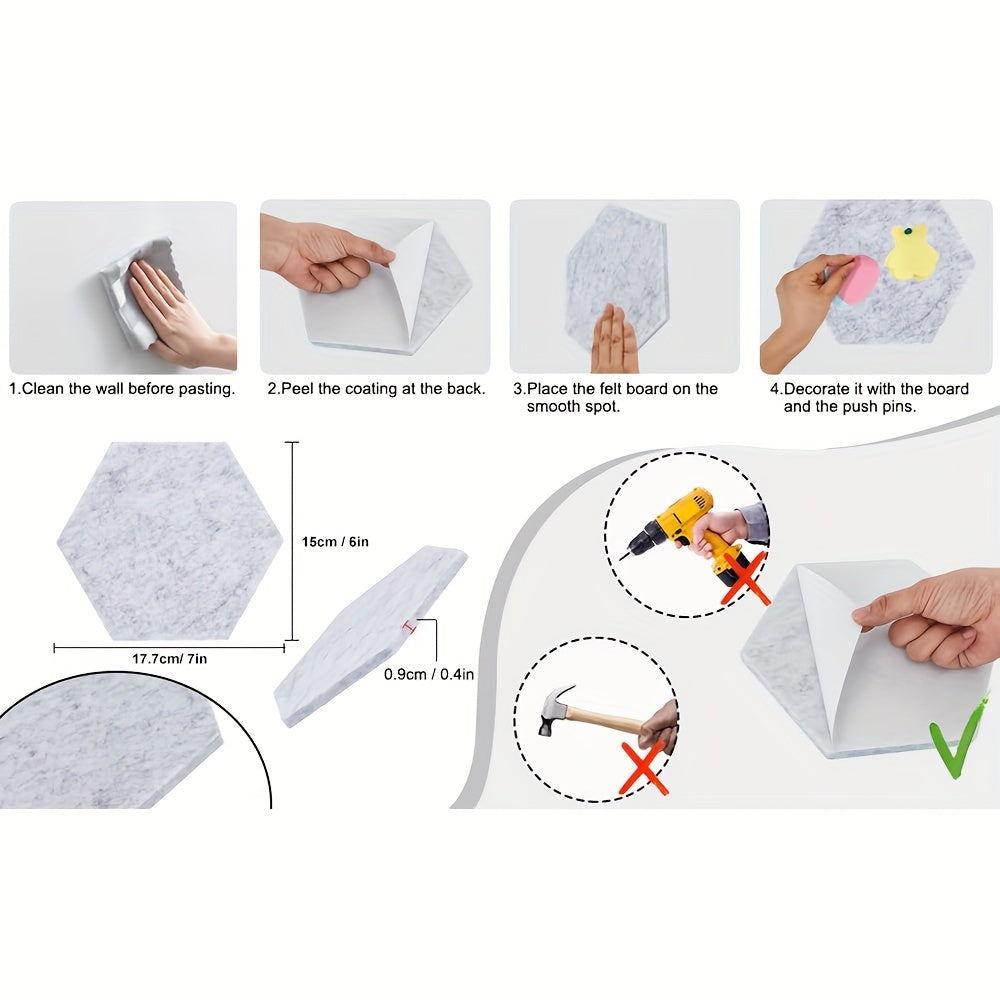 1.Clean the wall before pasting.

2.Peel the coating at the back.

3.Place the felt board on the smooth spot.

4.Decorate it with the board and the push pins.

15cm / 6in

17.7cm/ 7in

0.9cm / 0.4in