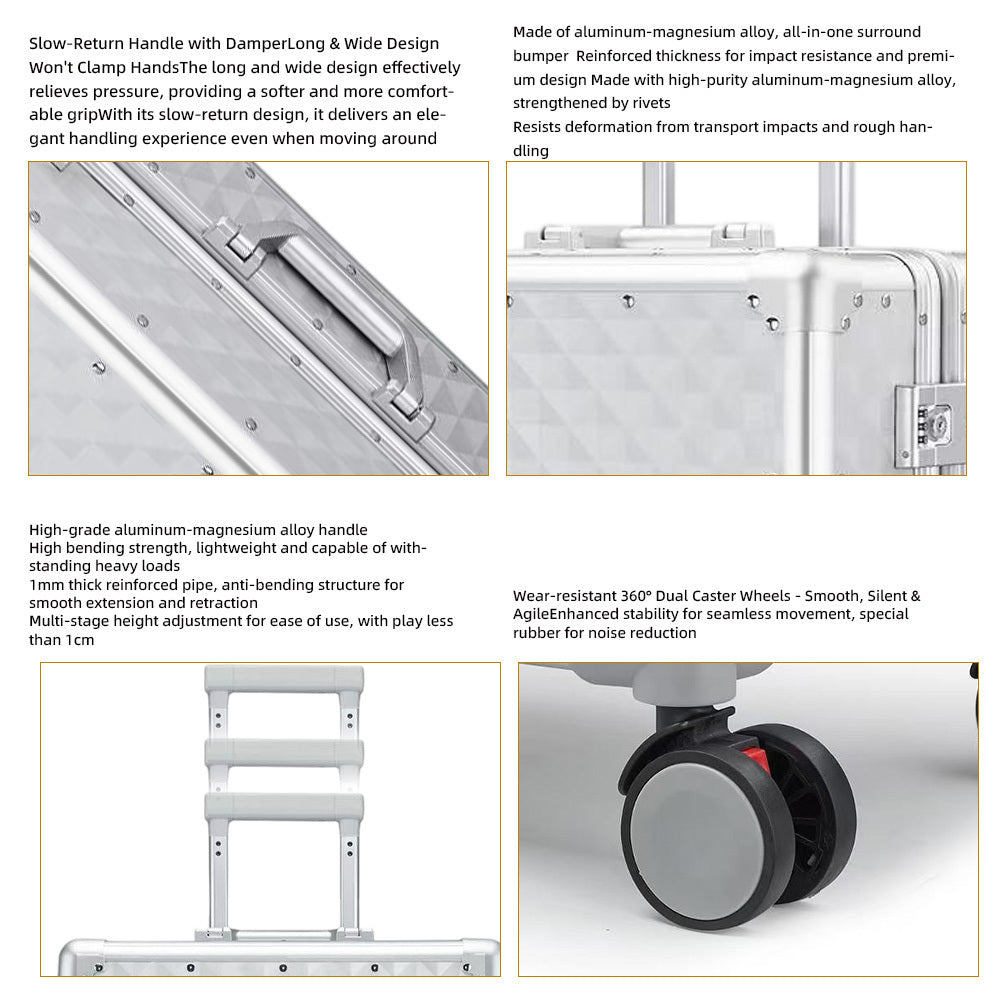 Slow-Return Handle with DamperLong & Wide Design Won't Clamp HandsThe long and wide design effectively relieves pressure, providing a softer and more comfortable gripWith its slow-return design, it delivers an elegant handling experience even when moving around

Made of aluminum-magnesium alloy, all-in-one surround bumper Reinforced thickness for impact resistance and premium design Made with high-purity aluminum-magnesium alloy, strengthened by rivets
Resists deformation from transport impacts and rough handling

High-grade aluminum-magnesium alloy handle
High bending strength, lightweight and capable of withstanding heavy loads
1mm thick reinforced pipe, anti-bending structure for smooth extension and retraction
Multi-stage height adjustment for ease of use, with play less than 1cm

Wear-resistant 360° Dual Caster Wheels - Smooth, Silent & AgileEnhanced stability for seamless movement, special rubber for noise reduction