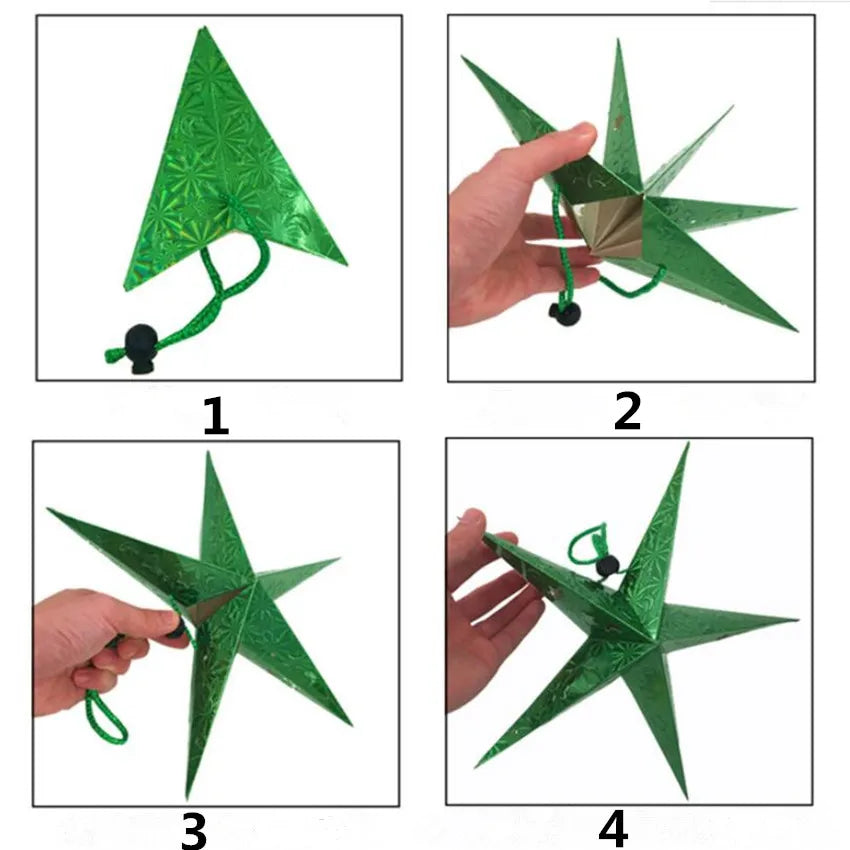 1

2

3

4