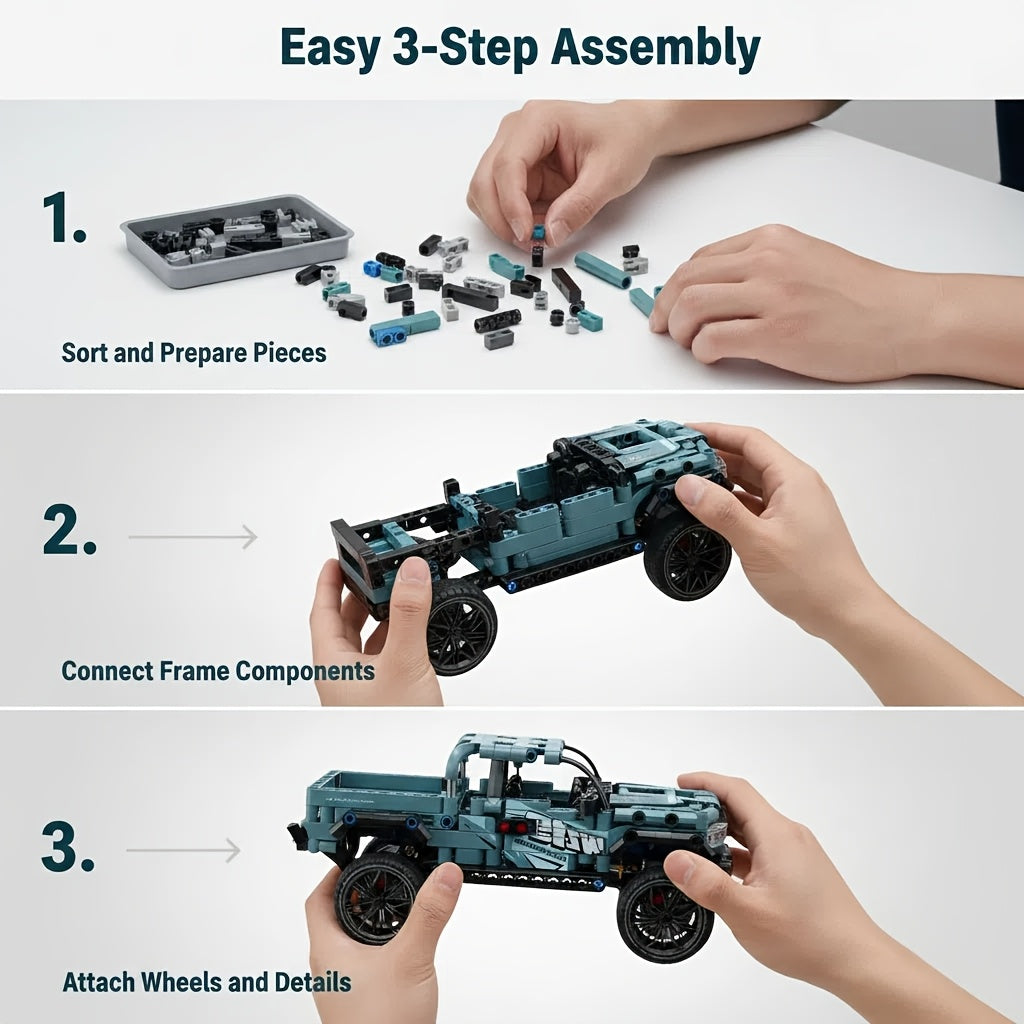 Easy 3-Step Assembly

1.

Sort and Prepare Pieces

2.

Connect Frame Components

3.

Attach Wheels and Details