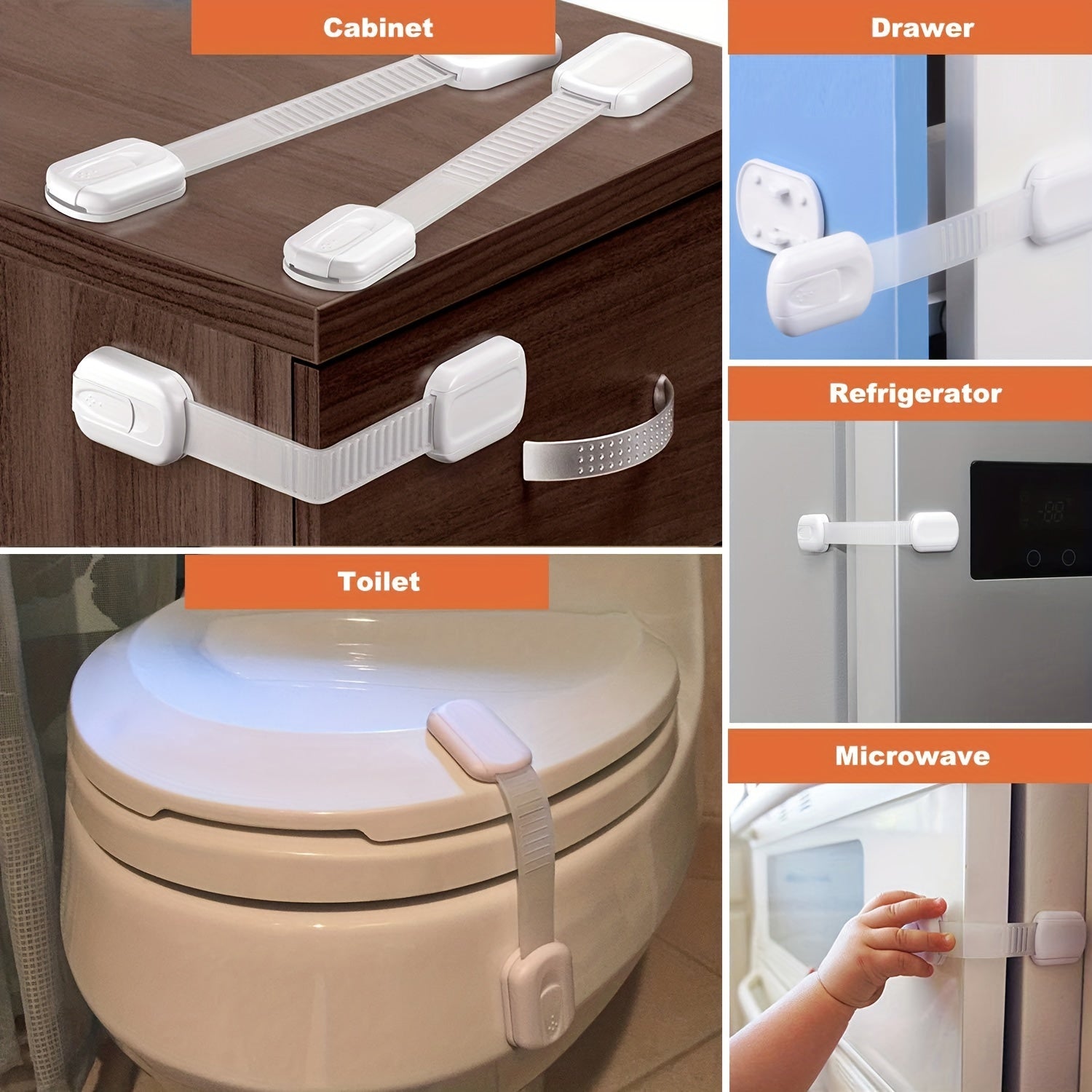 Cabinet

Drawer

Refrigerator

Toilet

Microwave