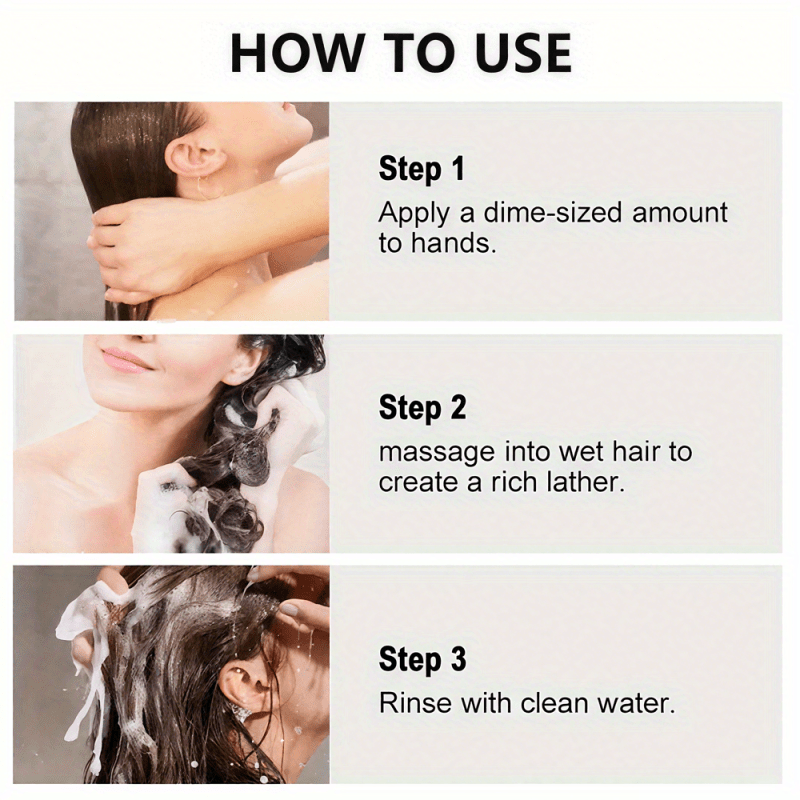 HOW TO USE

Step 1
Apply a dime-sized amount to hands.

Step 2
massage into wet hair to create a rich lather.

Step 3
Rinse with clean water.