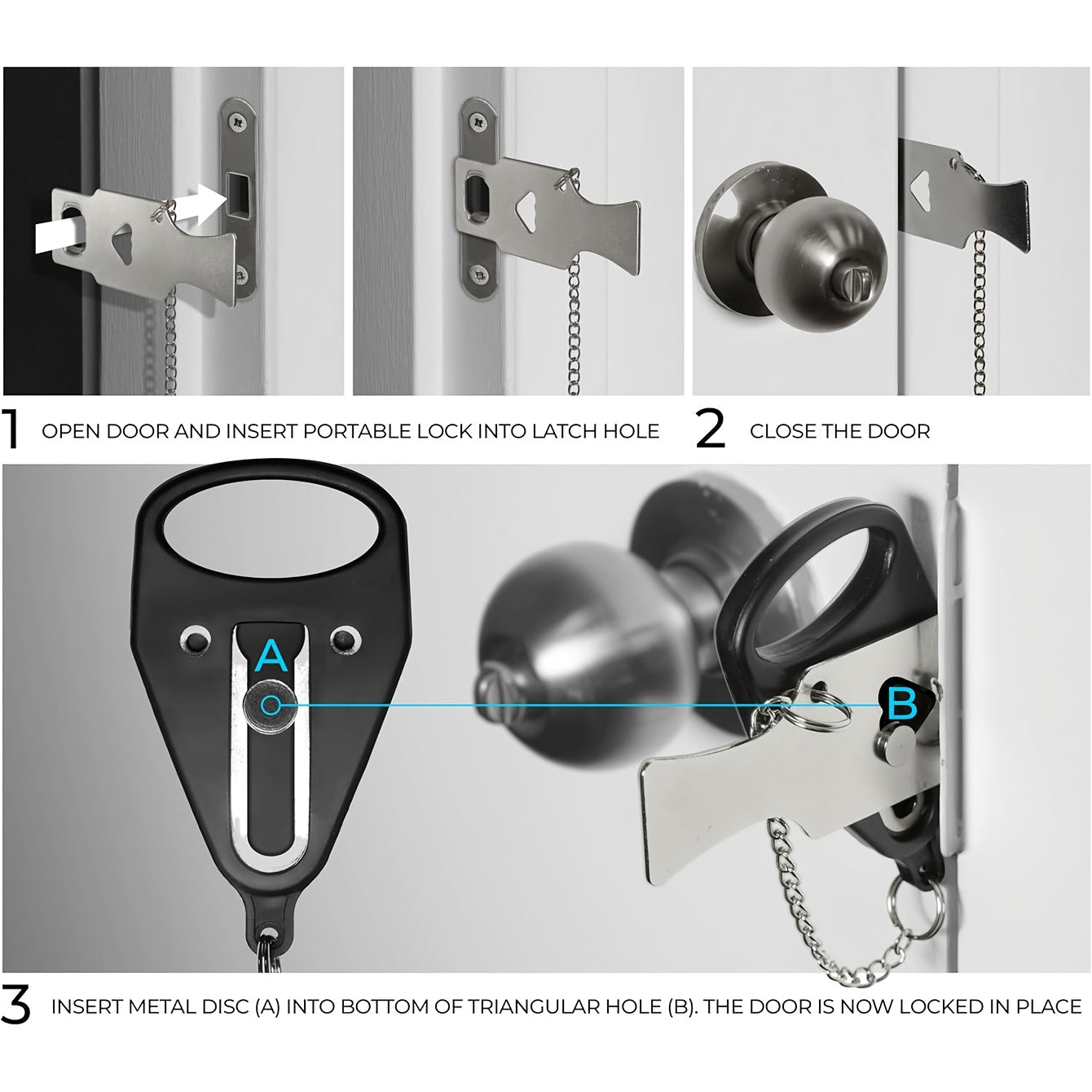 1 OPEN DOOR AND INSERT PORTABLE LOCK INTO LATCH HOLE

2 CLOSE THE DOOR

A

B

3 INSERT METAL DISC (A) INTO BOTTOM OF TRIANGULAR HOLE (B). THE DOOR IS NOW LOCKED IN PLACE