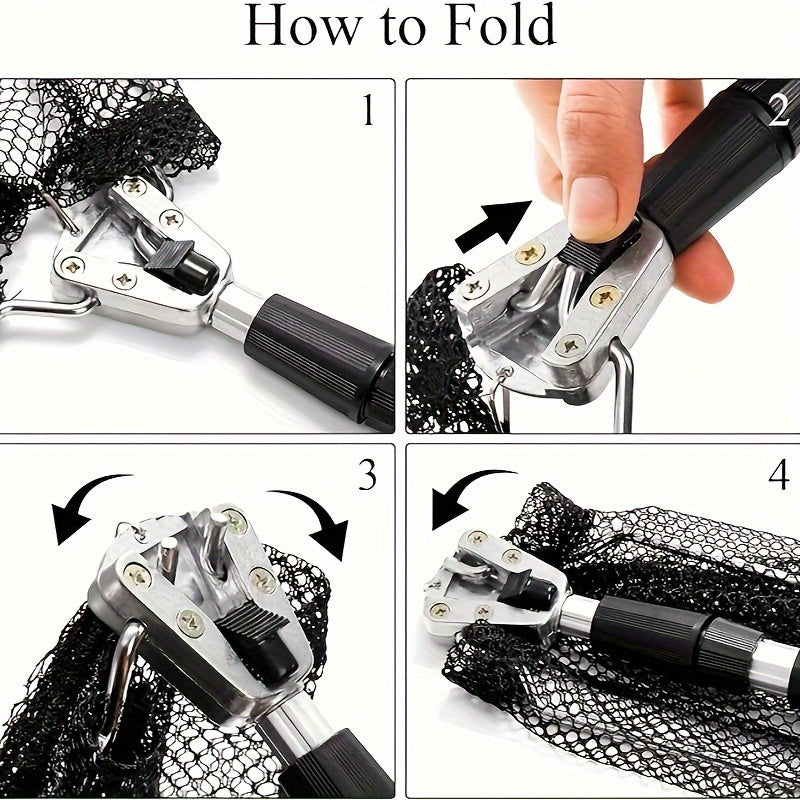 How to Fold

1

2

3

4