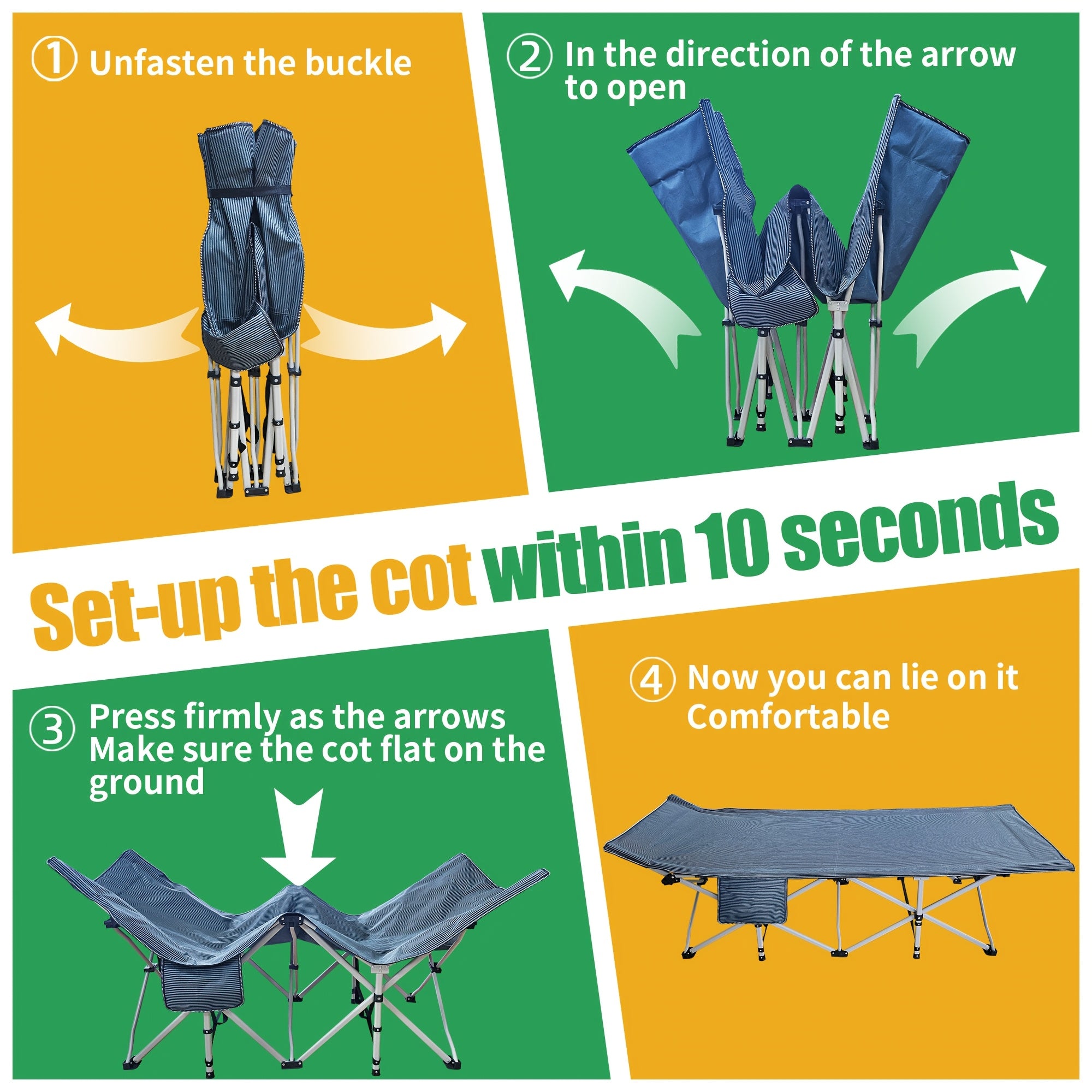 ① Unfasten the buckle

② In the direction of the arrow to open

Set-up the cot within 10 seconds

③ Press firmly as the arrows
Make sure the cot flat on the ground

④ Now you can lie on it
Comfortable