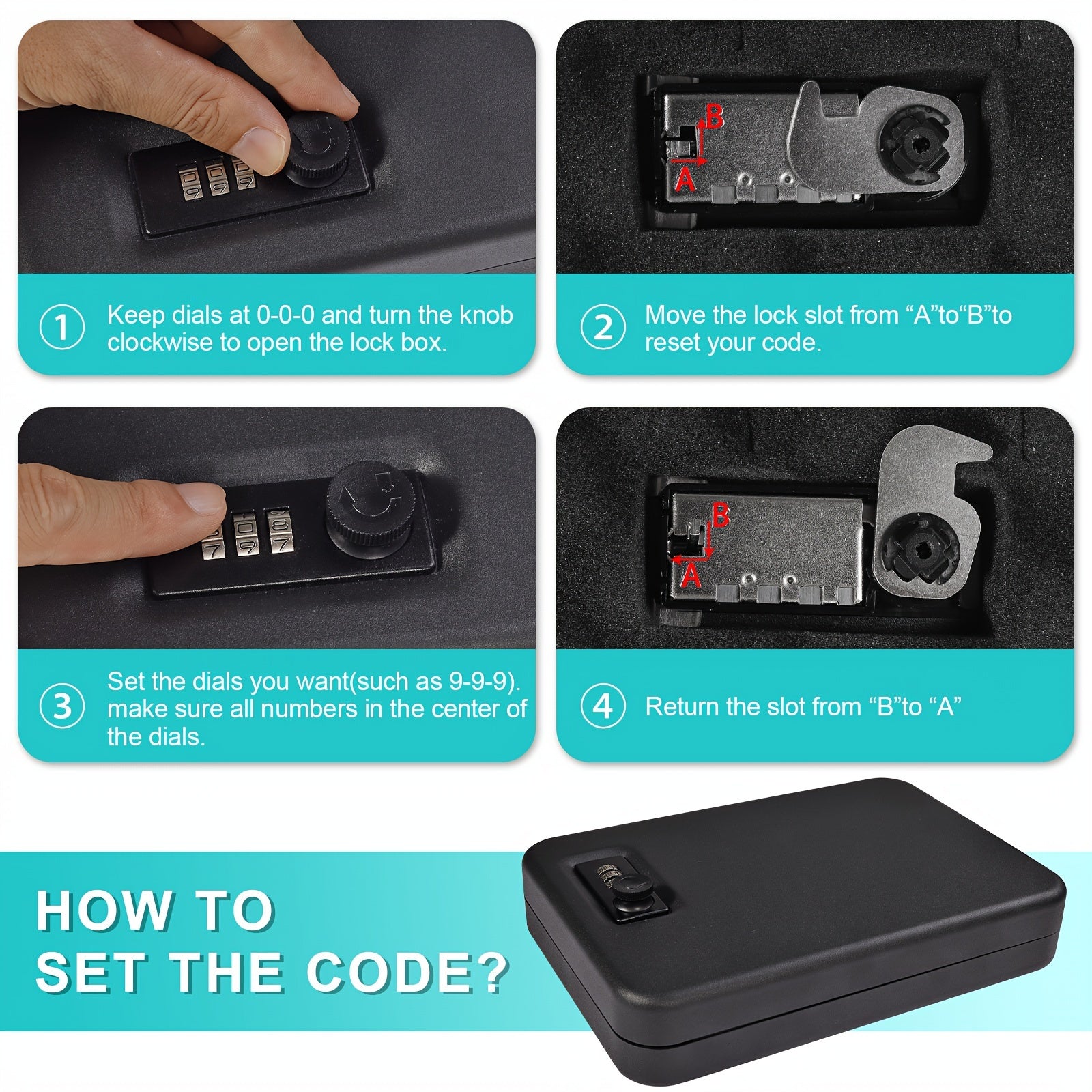 B

A

① Keep dials at 0-0-0 and turn the knob clockwise to open the lock box.

② Move the lock slot from “A”to“B”to reset your code.

B

A

③ Set the dials you want(such as 9-9-9). make sure all numbers in the center of the dials.

④ Return the slot from “B”to “A”

HOW TO SET THE CODE?