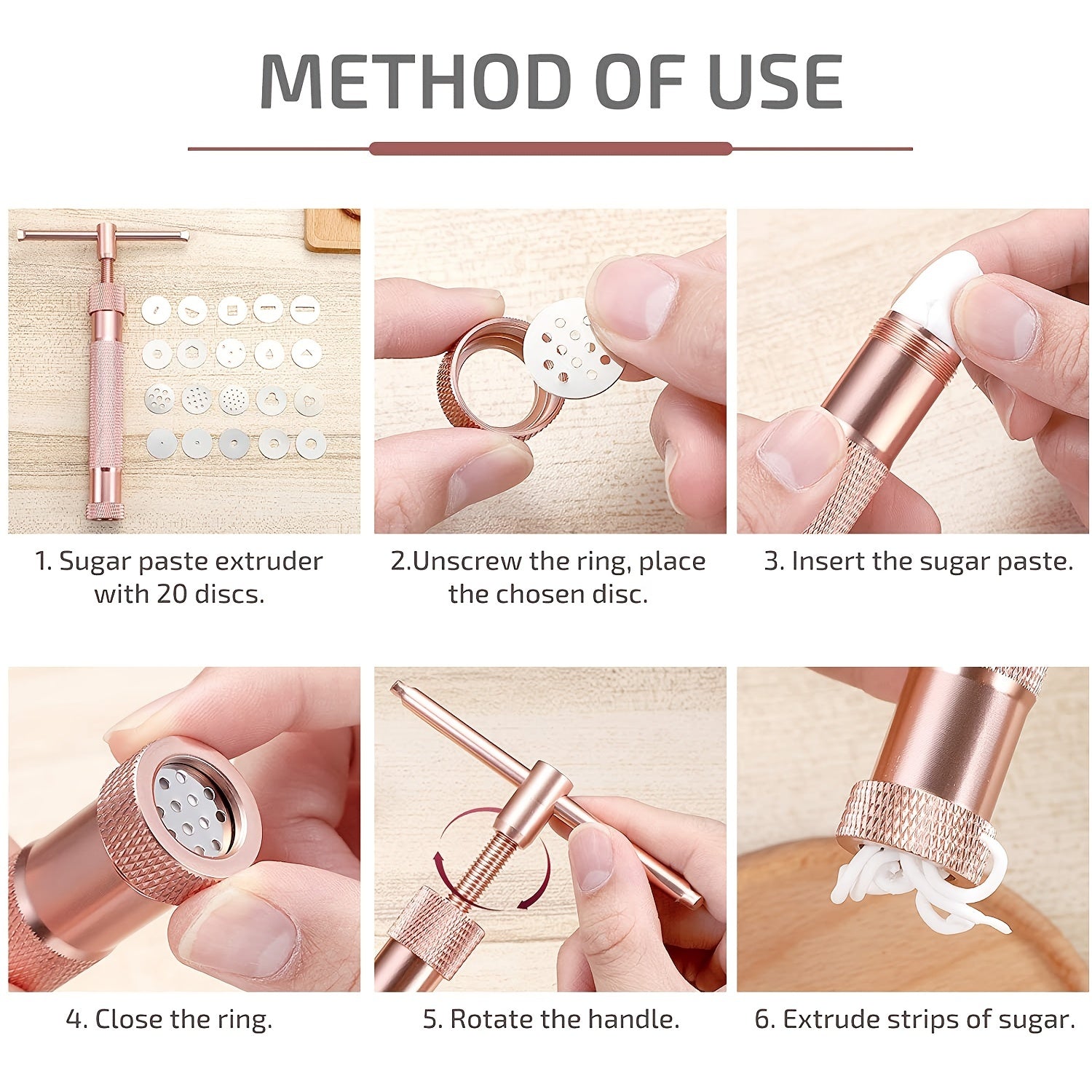 METHOD OF USE

1. Sugar paste extruder with 20 discs.

2.Unscrew the ring, place the chosen disc.

3. Insert the sugar paste.

4. Close the ring.

5. Rotate the handle.

6. Extrude strips of sugar.