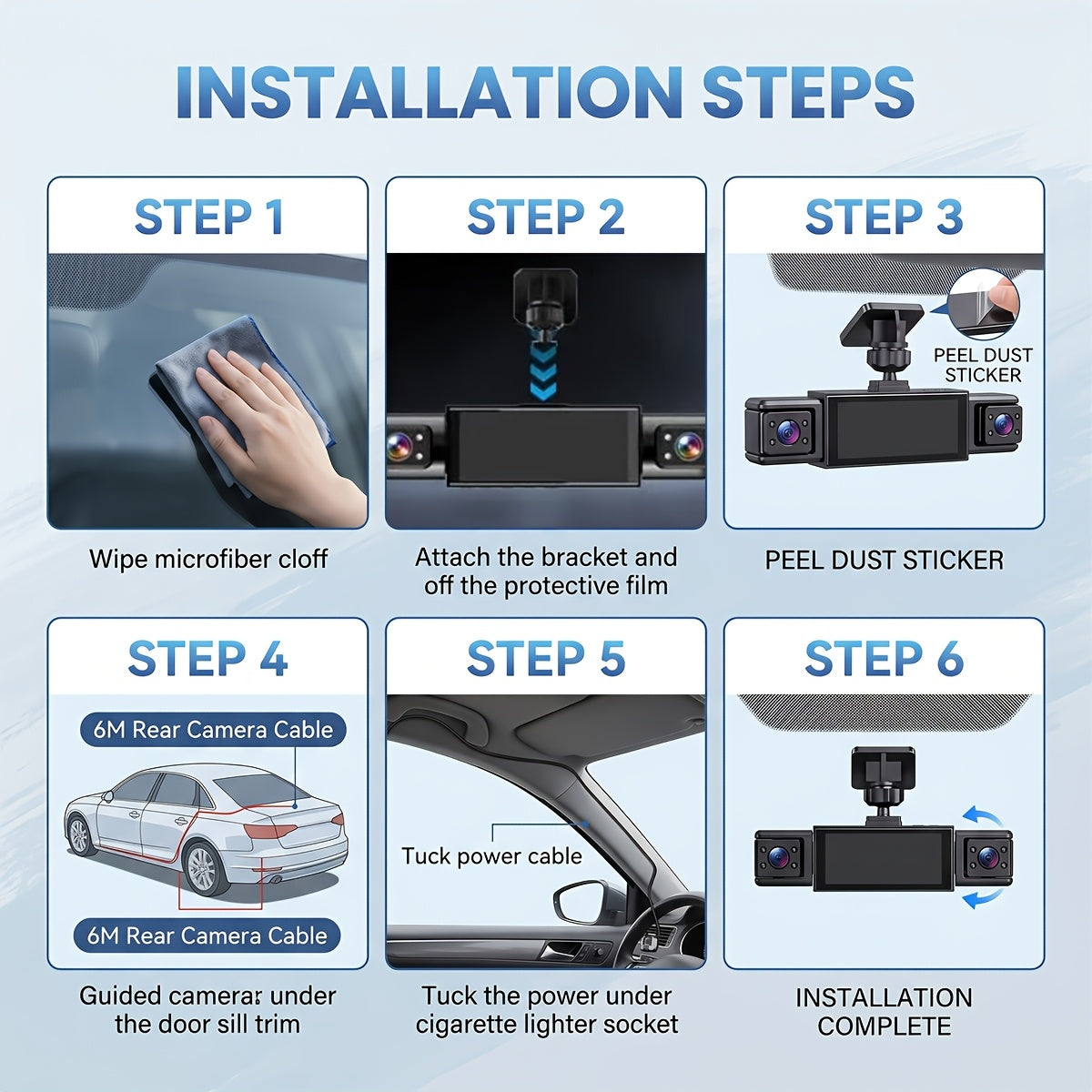 INSTALLATION STEPS

STEP 1

Wipe microfiber cloff

STEP 2

Attach the bracket and off the protective film

STEP 3

PEEL DUST STICKER

PEEL DUST STICKER

STEP 4

6M Rear Camera Cable

6M Rear Camera Cable

Guided camerar under the door sill trim

STEP 5

Tuck power cable

Tuck the power under cigarette lighter socket

STEP 6

INSTALLATION COMPLETE