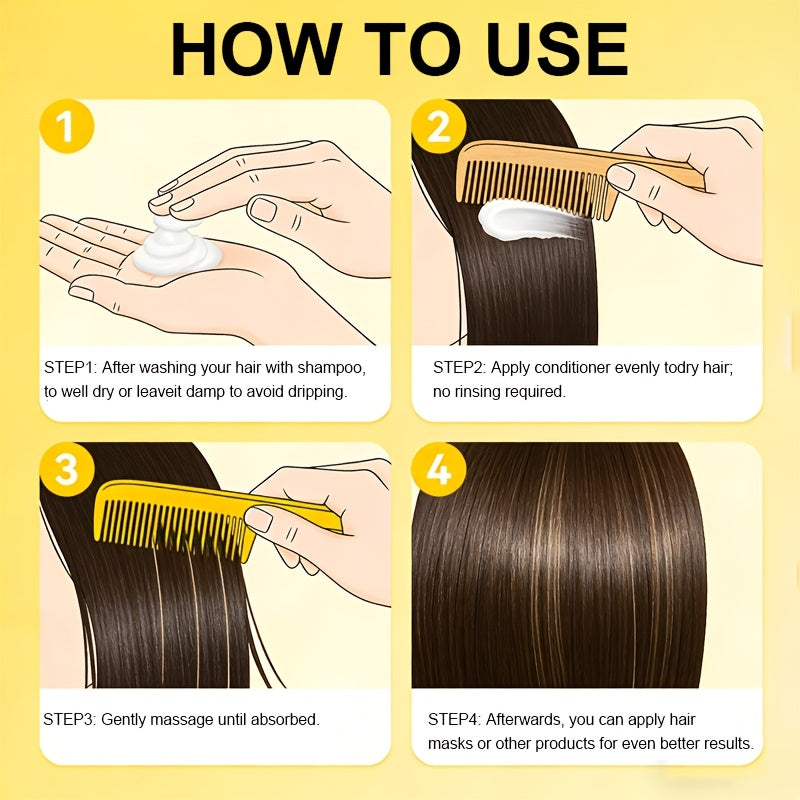 HOW TO USE

1

STEP1: After washing your hair with shampoo, to well dry or leaveit damp to avoid dripping.

2

STEP2: Apply conditioner evenly todry hair; no rinsing required.

3

STEP3: Gently massage until absorbed.

4

STEP4: Afterwards, you can apply hair masks or other products for even better results.