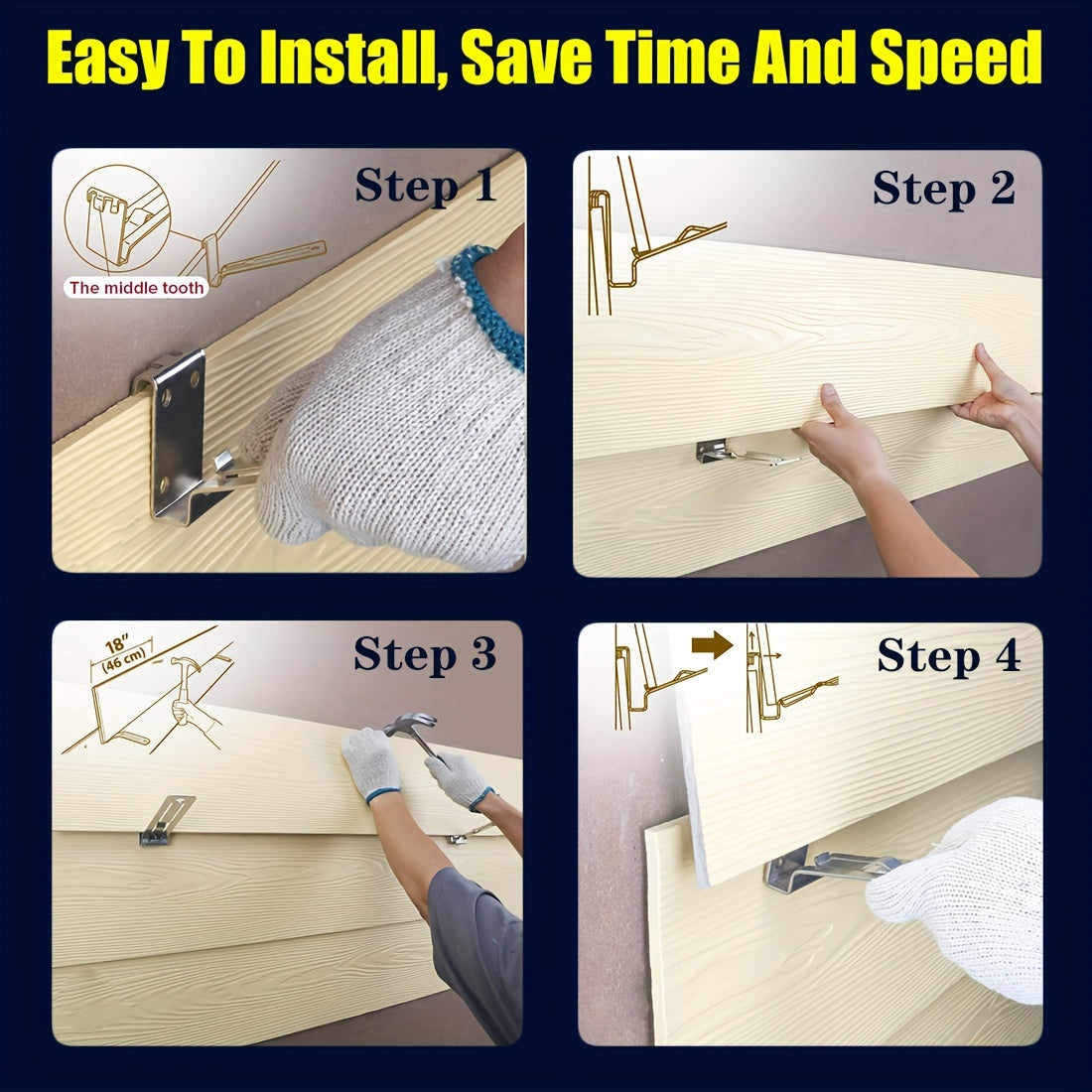 Easy To Install, Save Time And Speed

Step 1

The middle tooth

Step 2

Step 3

18"
(46 cm)

Step 4