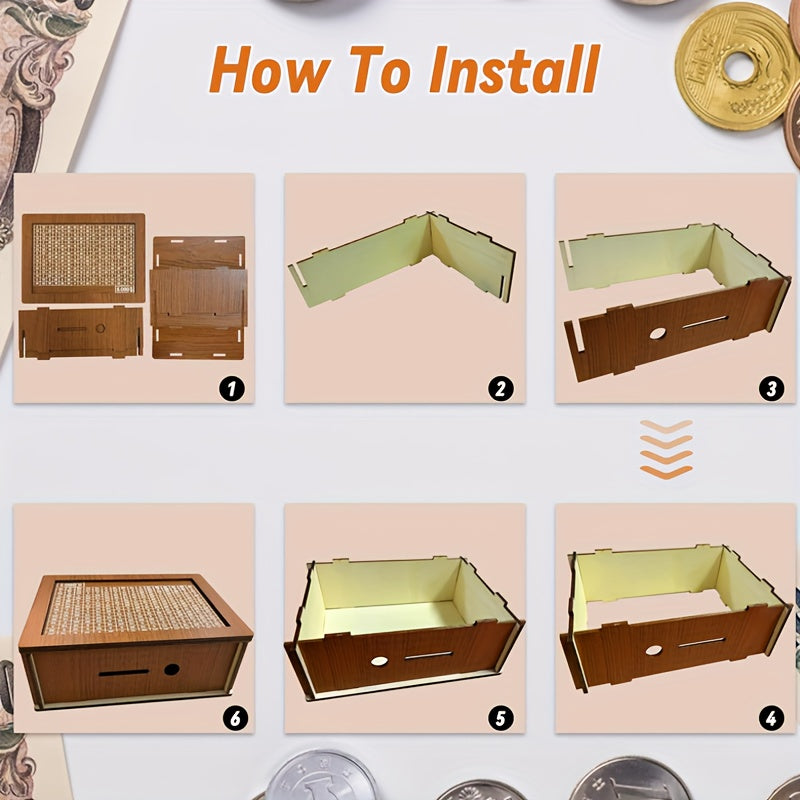 How To Install

1

2

3

6

5

4