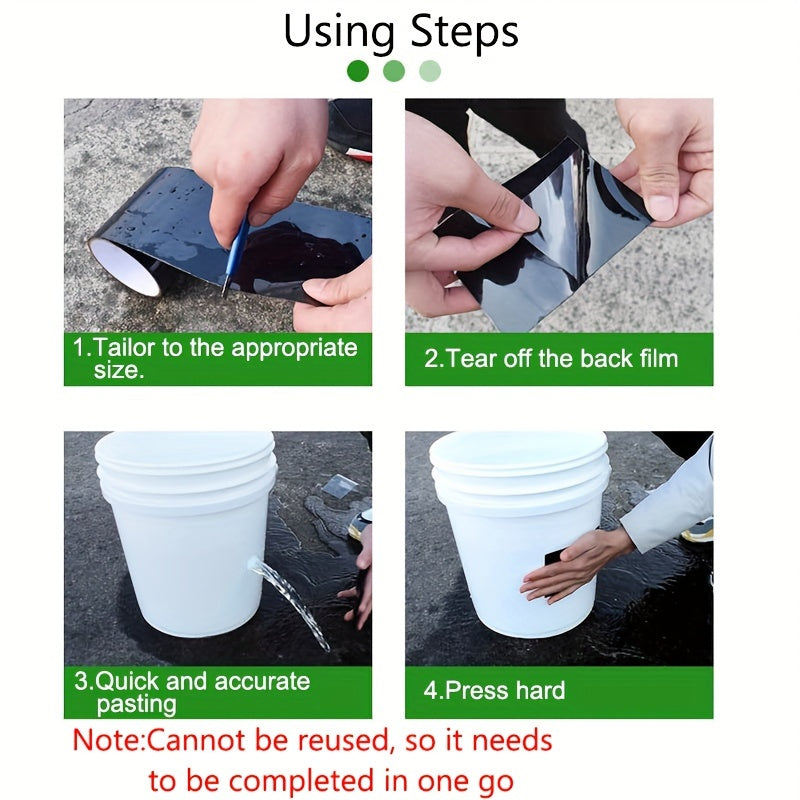 Using Steps

1.Tailor to the appropriate size.

2.Tear off the back film

3.Quick and accurate pasting

4.Press hard

Note:Cannot be reused, so it needs to be completed in one go