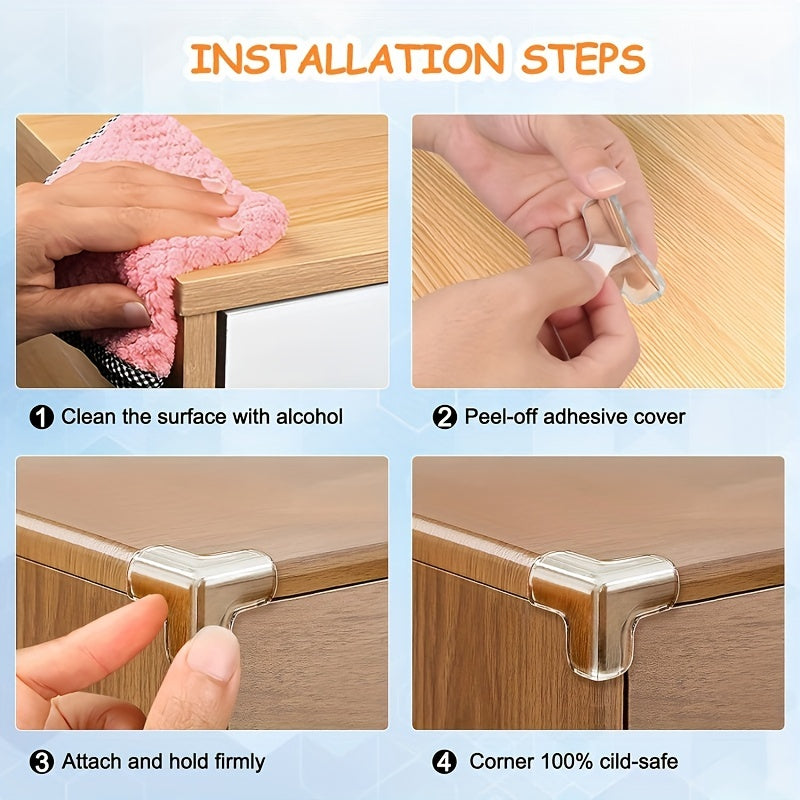 INSTALLATION STEPS

1 Clean the surface with alcohol

2 Peel-off adhesive cover

3 Attach and hold firmly

4 Corner 100% cild-safe