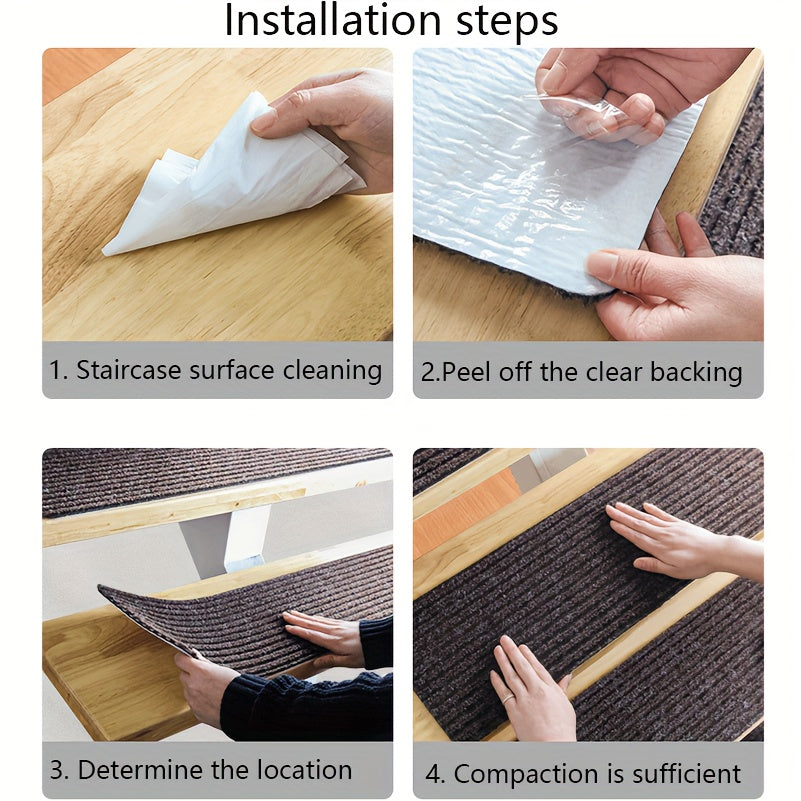 Installation steps

1. Staircase surface cleaning

2.Peel off the clear backing

3. Determine the location

4. Compaction is sufficient