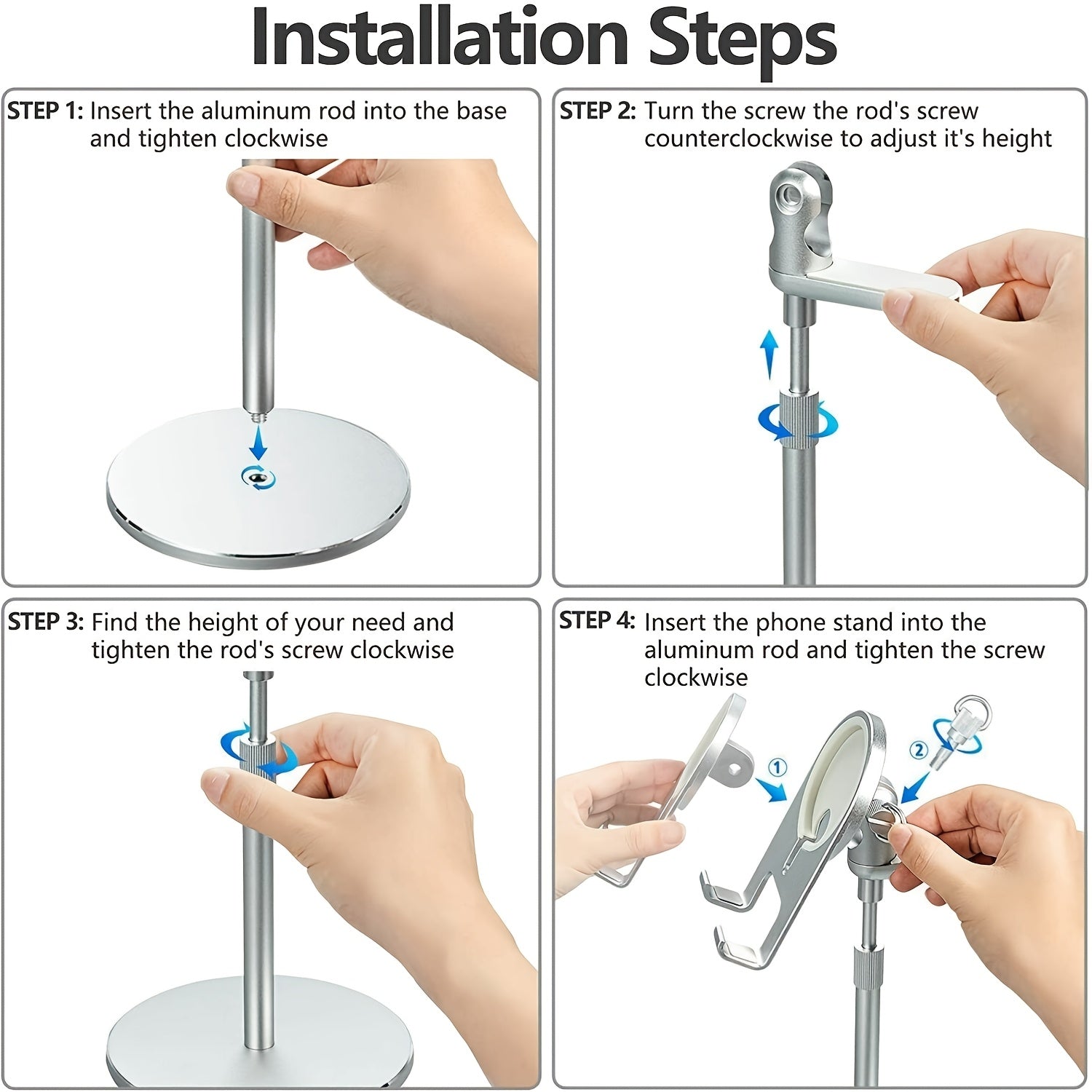 Installation Steps

STEP 1: Insert the aluminum rod into the base and tighten clockwise

STEP 2: Turn the screw the rod's screw counterclockwise to adjust it's height

STEP 3: Find the height of your need and tighten the rod's screw clockwise

STEP 4: Insert the phone stand into the aluminum rod and tighten the screw clockwise

①

②