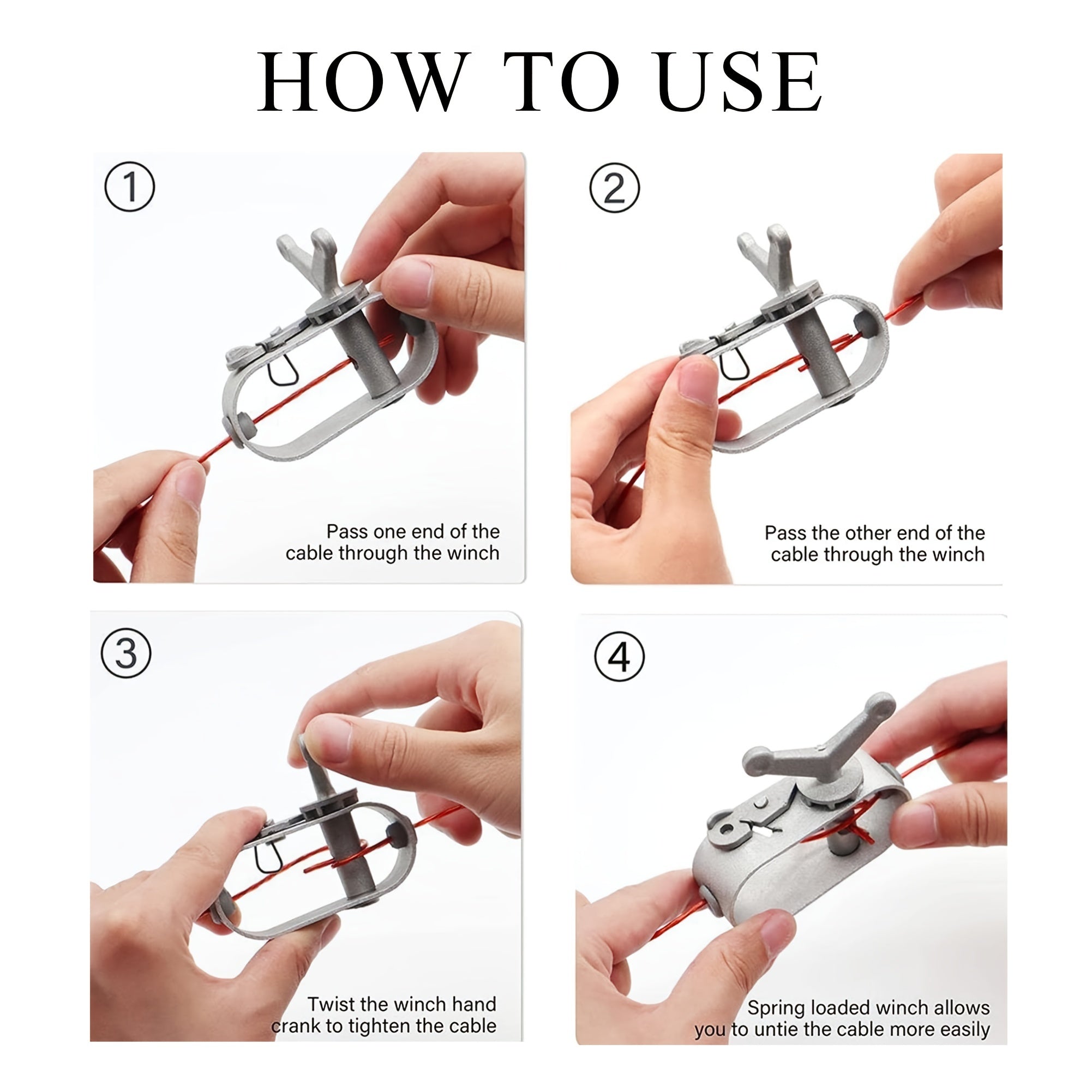 HOW TO USE

①

Pass one end of the cable through the winch

②

Pass the other end of the cable through the winch

③

Twist the winch hand crank to tighten the cable

④

Spring loaded winch allows you to untie the cable more easily