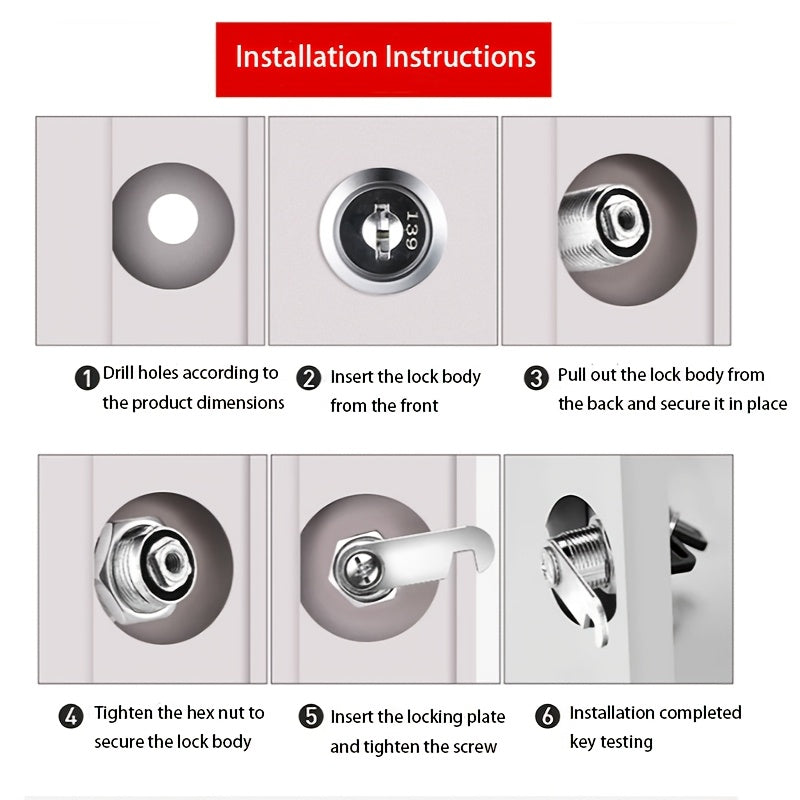 Installation Instructions

139

1 Drill holes according to the product dimensions

2 Insert the lock body from the front

3 Pull out the lock body from the back and secure it in place

4 Tighten the hex nut to secure the lock body

5 Insert the locking plate and tighten the screw

6 Installation completed key testing