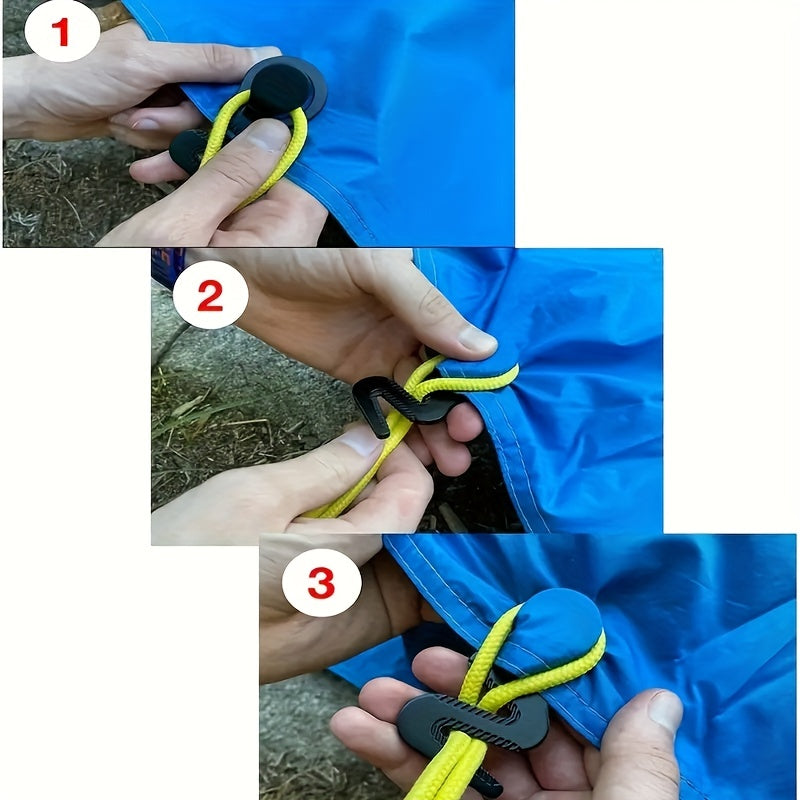 1

2

3