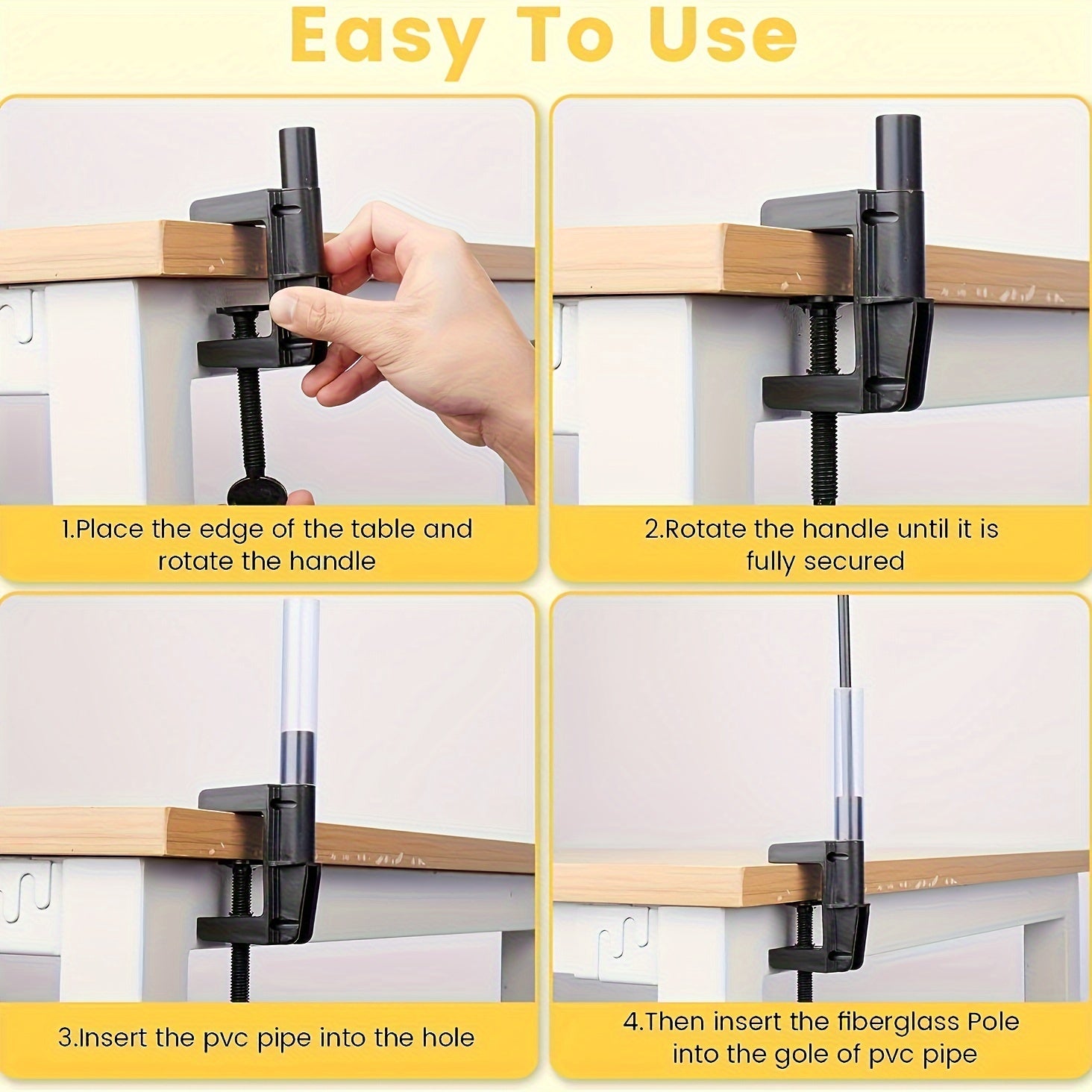 Easy To Use

1.Place the edge of the table and rotate the handle

2.Rotate the handle until it is fully secured

3.Insert the pvc pipe into the hole

4.Then insert the fiberglass Pole into the gole of pvc pipe