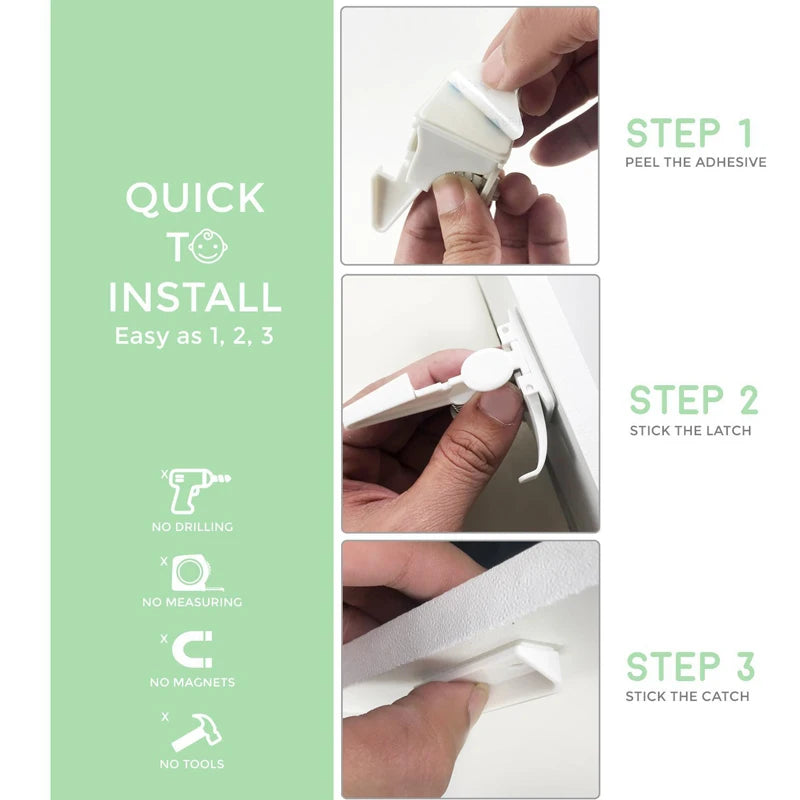 QUICK
TO
INSTALL
Easy as 1, 2, 3

x
NO DRILLING

x
NO MEASURING

x
NO MAGNETS

x
NO TOOLS

STEP 1
PEEL THE ADHESIVE

STEP 2
STICK THE LATCH

STEP 3
STICK THE CATCH