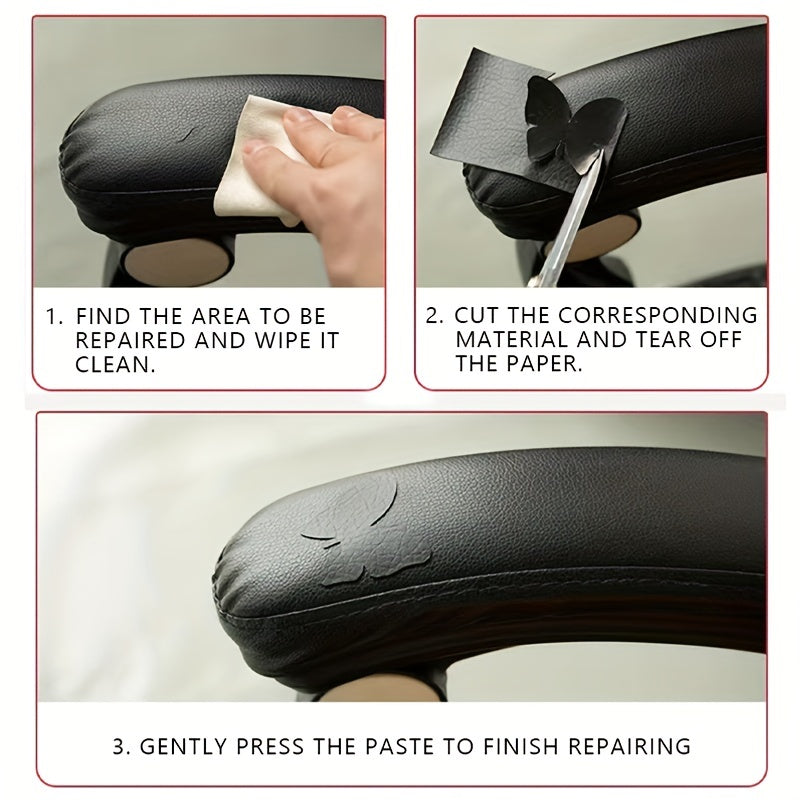 1. FIND THE AREA TO BE REPAIRED AND WIPE IT CLEAN.

2. CUT THE CORRESPONDING MATERIAL AND TEAR OFF THE PAPER.

3. GENTLY PRESS THE PASTE TO FINISH REPAIRING