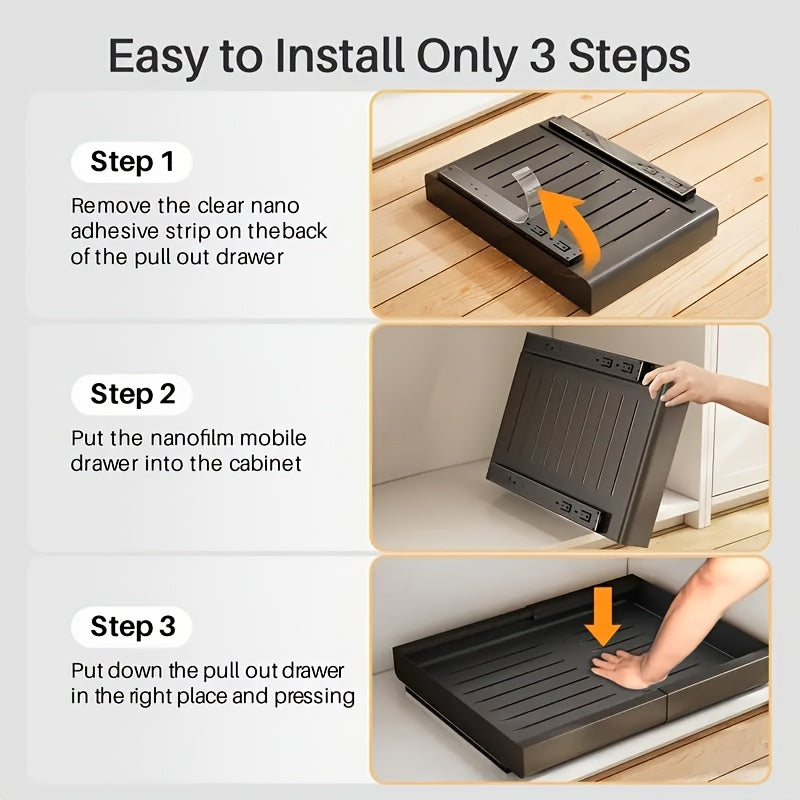 Easy to Install Only 3 Steps

Step 1

Remove the clear nano adhesive strip on theback of the pull out drawer

Step 2

Put the nanofilm mobile drawer into the cabinet

Step 3

Put down the pull out drawer in the right place and pressing