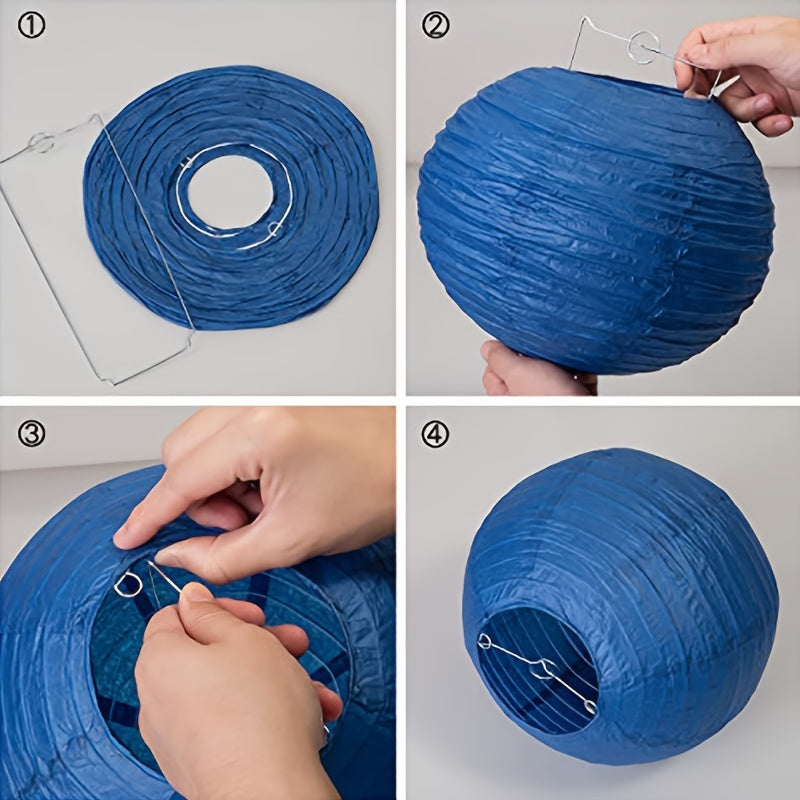 ①
②
③
④