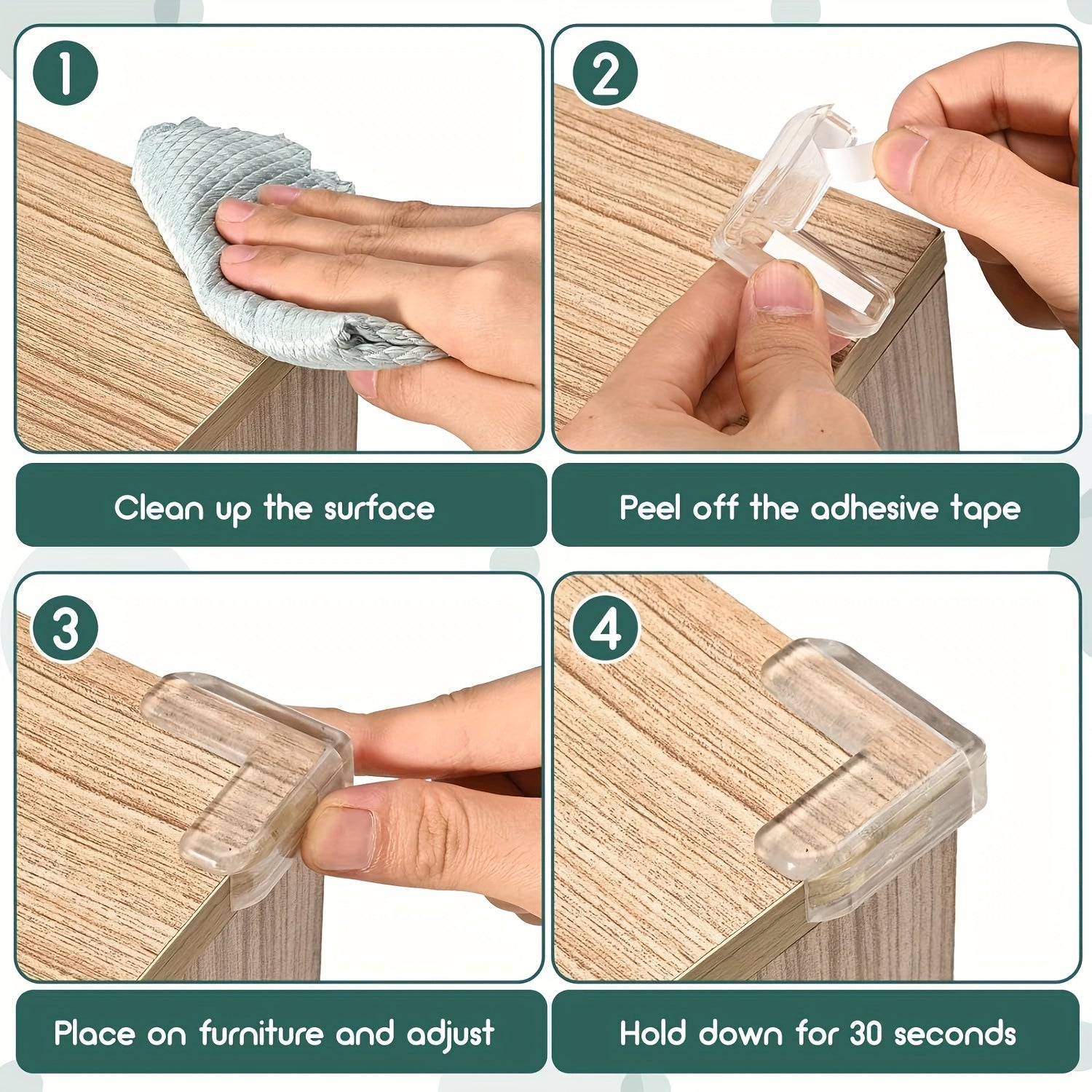 1

Clean up the surface

2

Peel off the adhesive tape

3

Place on furniture and adjust

4

Hold down for 30 seconds