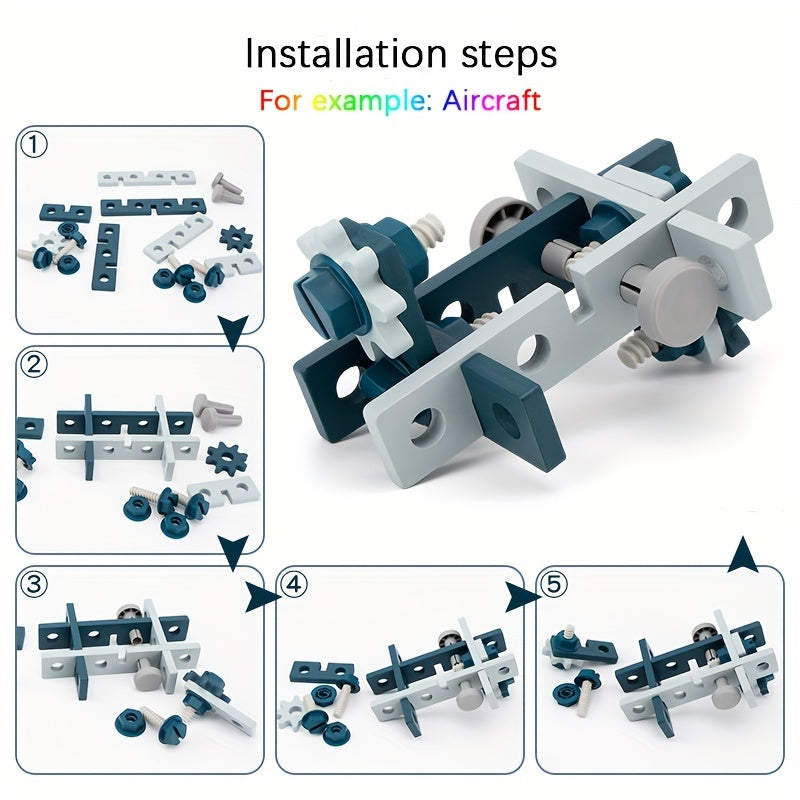 Installation steps

For example: Aircraft

①

②

③

④

⑤