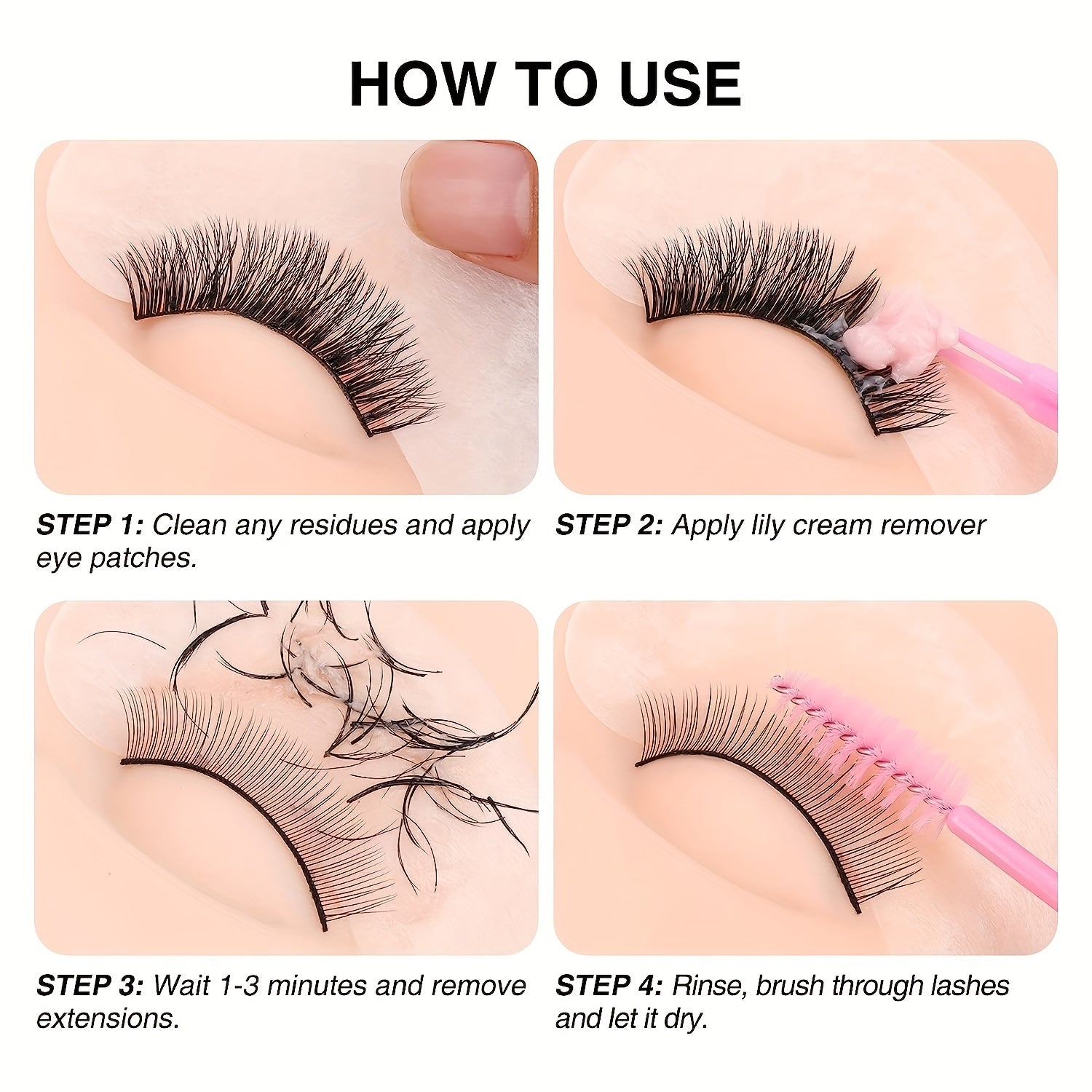 HOW TO USE

STEP 1: Clean any residues and apply eye patches.

STEP 2: Apply lily cream remover

STEP 3: Wait 1-3 minutes and remove extensions.

STEP 4: Rinse, brush through lashes and let it dry.