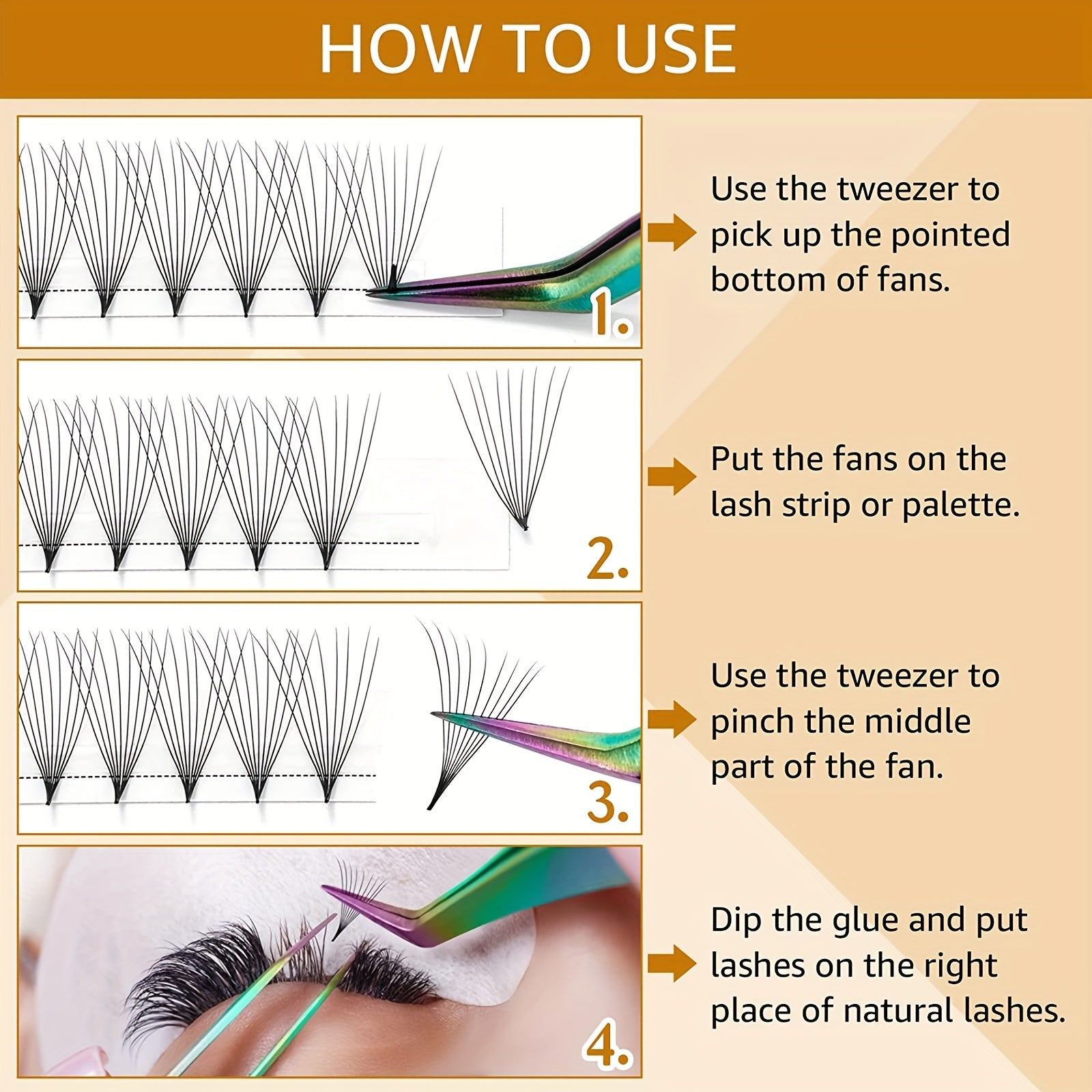 HOW TO USE

1.

Use the tweezer to pick up the pointed bottom of fans.

2.

Put the fans on the lash strip or palette.

3.

Use the tweezer to pinch the middle part of the fan.

4.

Dip the glue and put lashes on the right place of natural lashes.