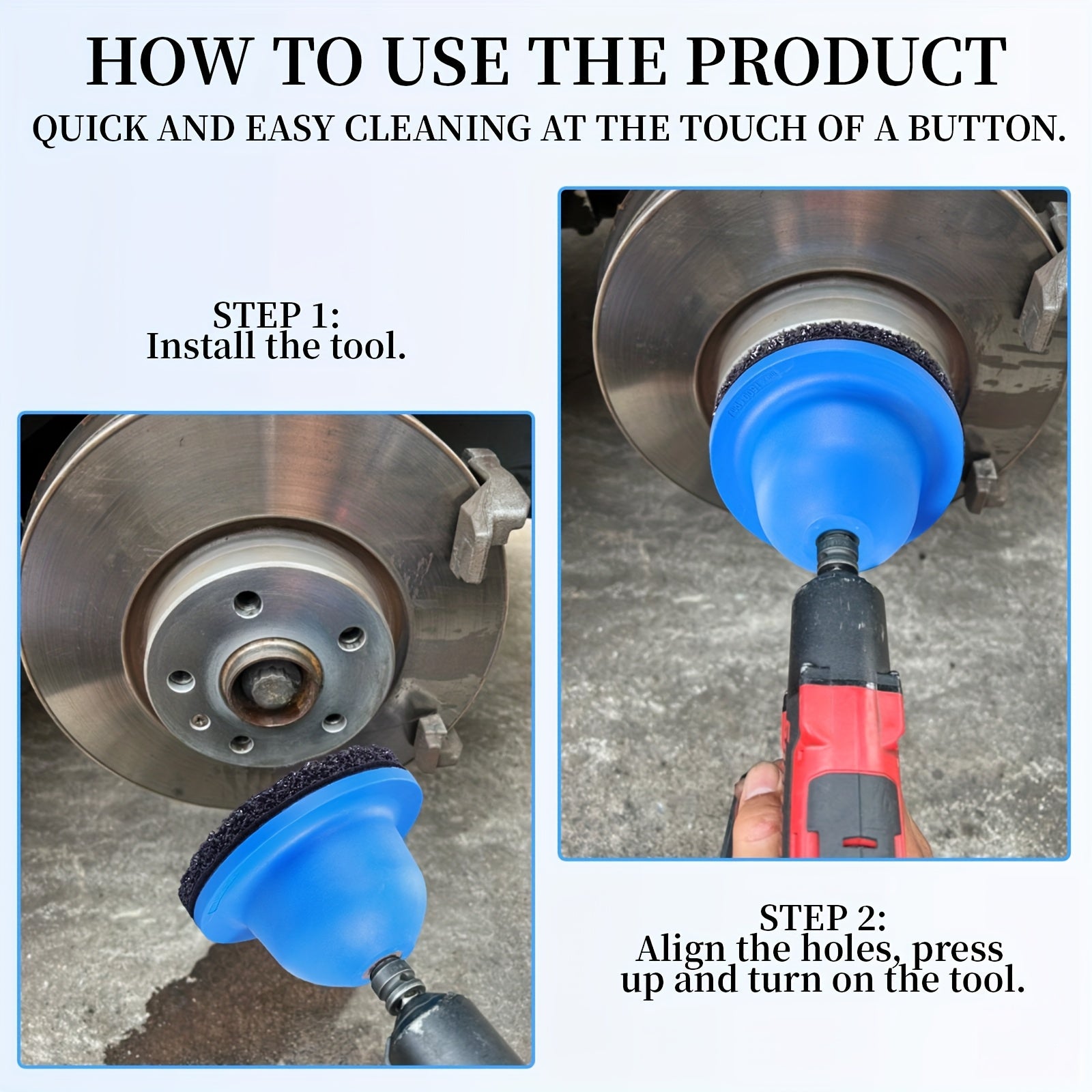 HOW TO USE THE PRODUCT
QUICK AND EASY CLEANING AT THE TOUCH OF A BUTTON.

STEP 1:
Install the tool.

STEP 2:
Align the holes, press up and turn on the tool.