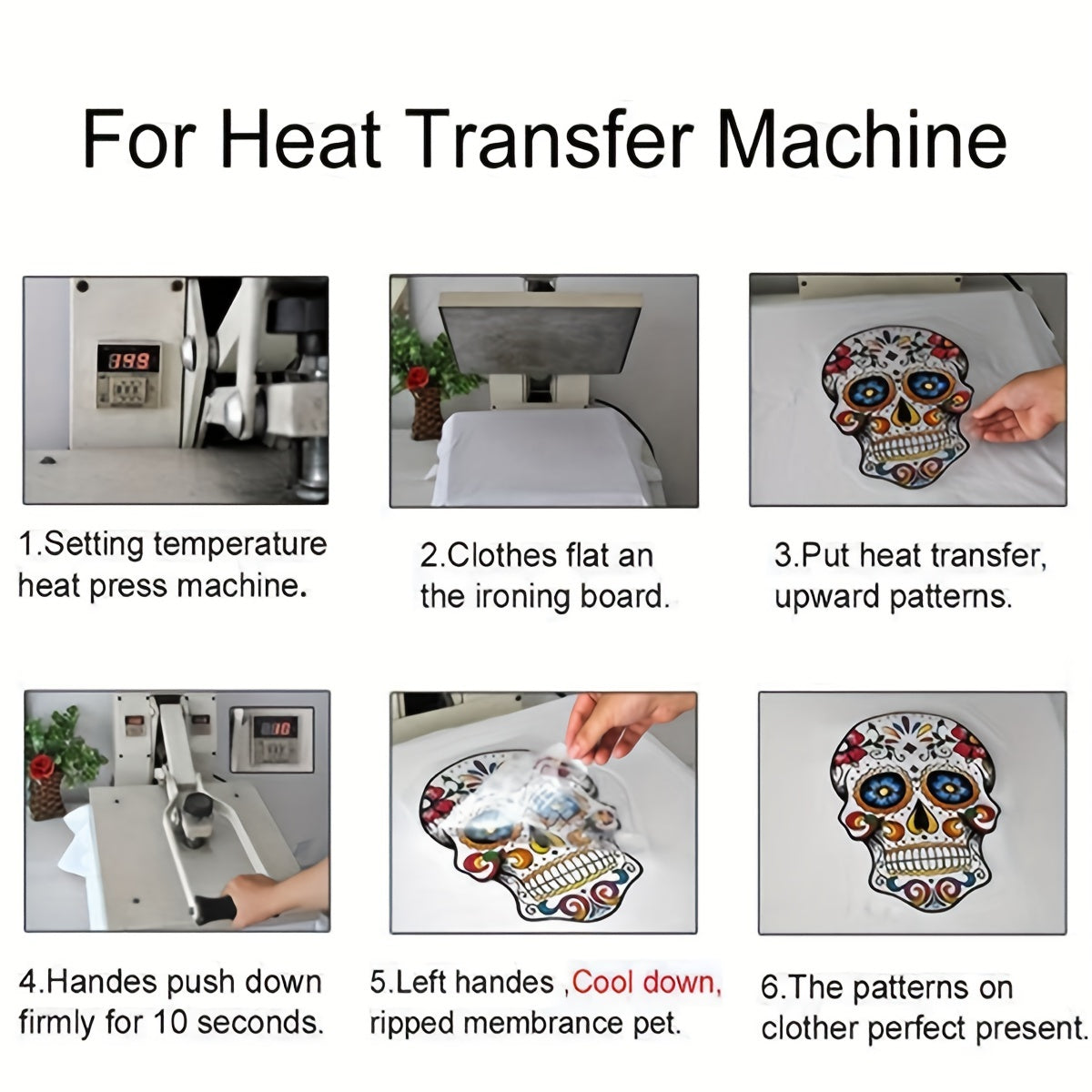 For Heat Transfer Machine

199

1.Setting temperature heat press machine.

2.Clothes flat an the ironing board.

3.Put heat transfer, upward patterns.

4.Handes push down firmly for 10 seconds.

5.Left handes ,Cool down, ripped membrance pet.

6.The patterns on clother perfect present.