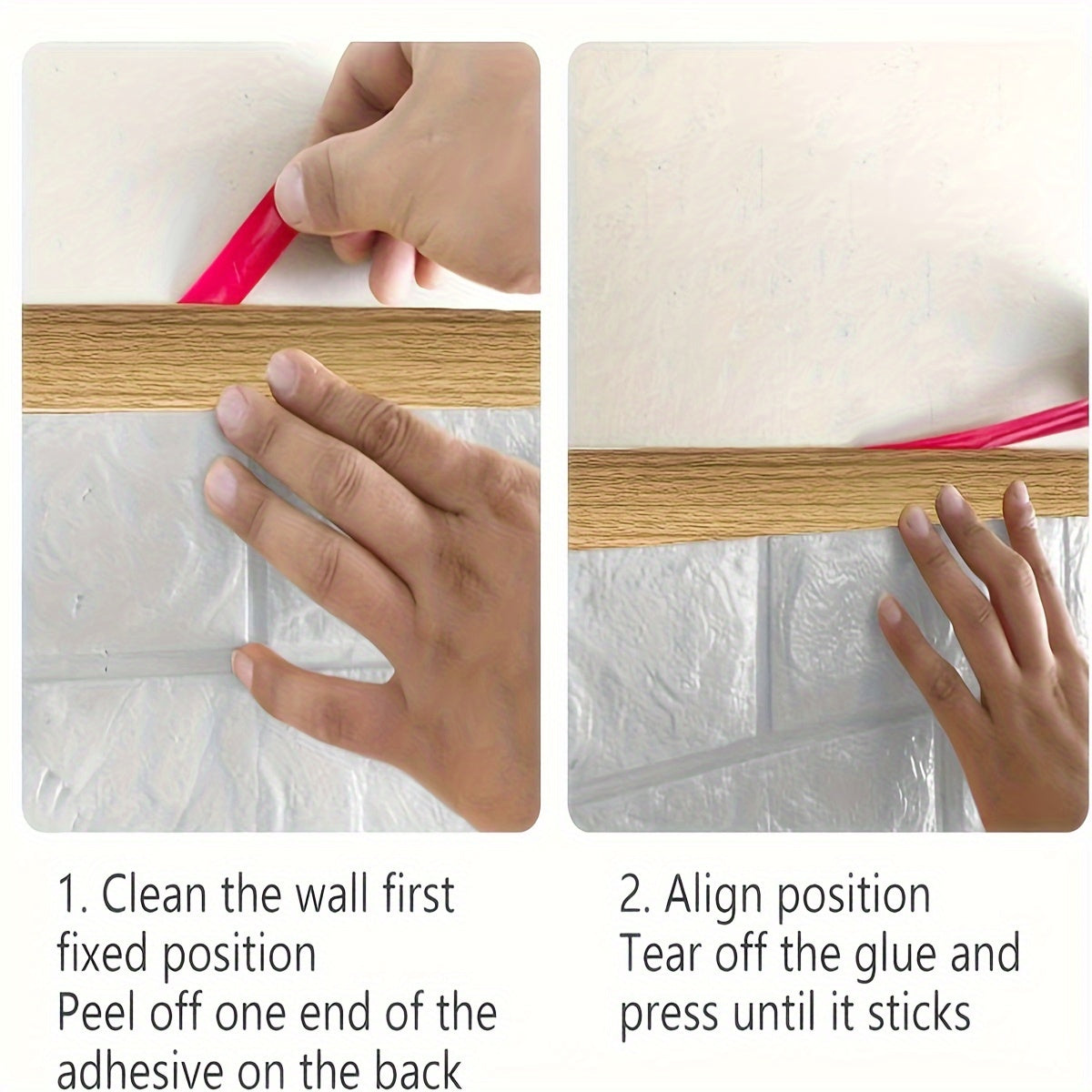 1. Clean the wall first fixed position
Peel off one end of the adhesive on the back

2. Align position
Tear off the glue and press until it sticks