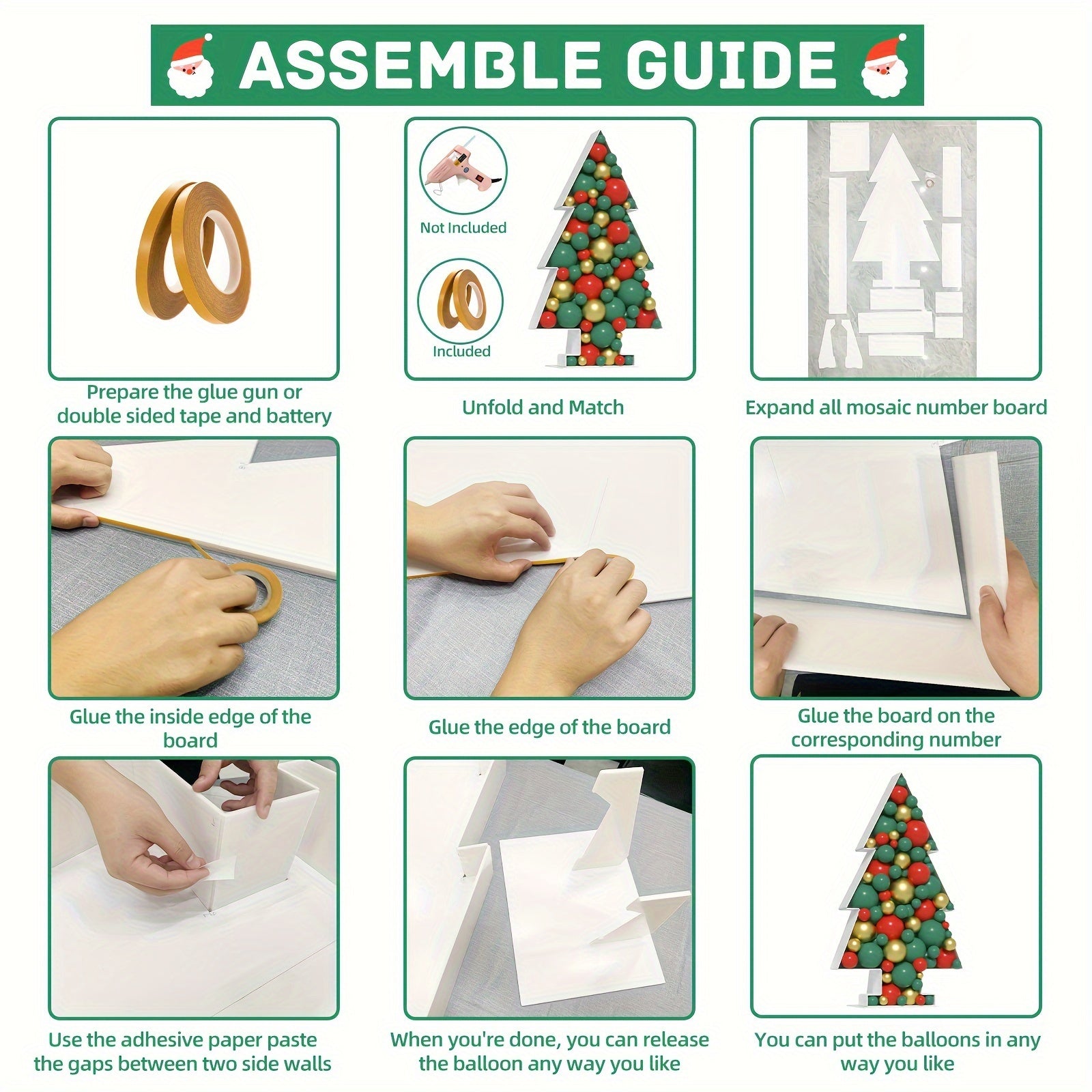 ASSEMBLE GUIDE

Prepare the glue gun or double sided tape and battery

Not Included

Included

Unfold and Match

Expand all mosaic number board

Glue the inside edge of the board

Glue the edge of the board

Glue the board on the corresponding number

Use the adhesive paper paste the gaps between two side walls

When you're done, you can release the balloon any way you like

You can put the balloons in any way you like