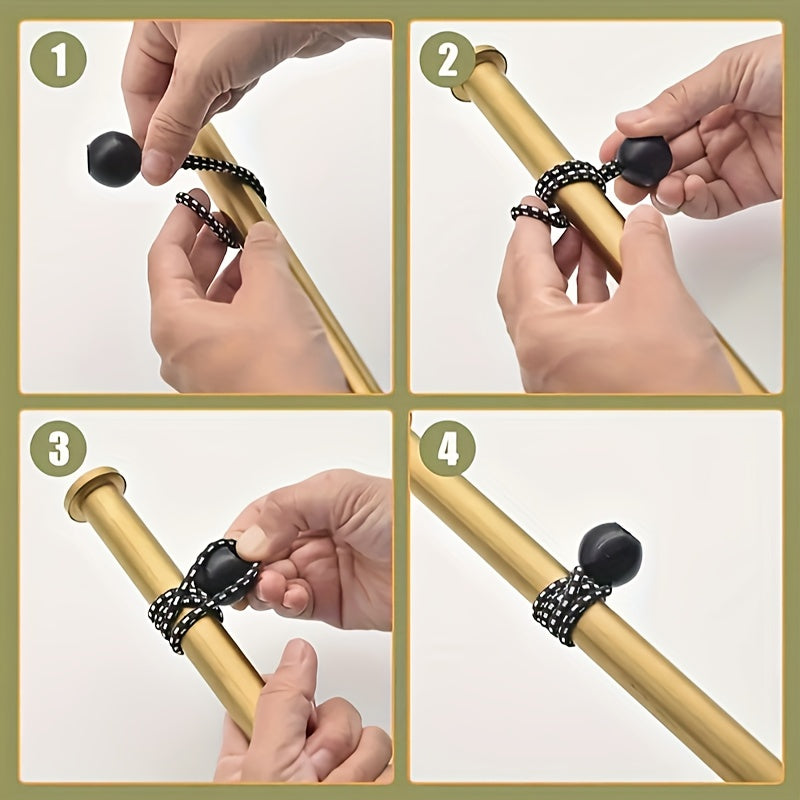 1
2
3
4