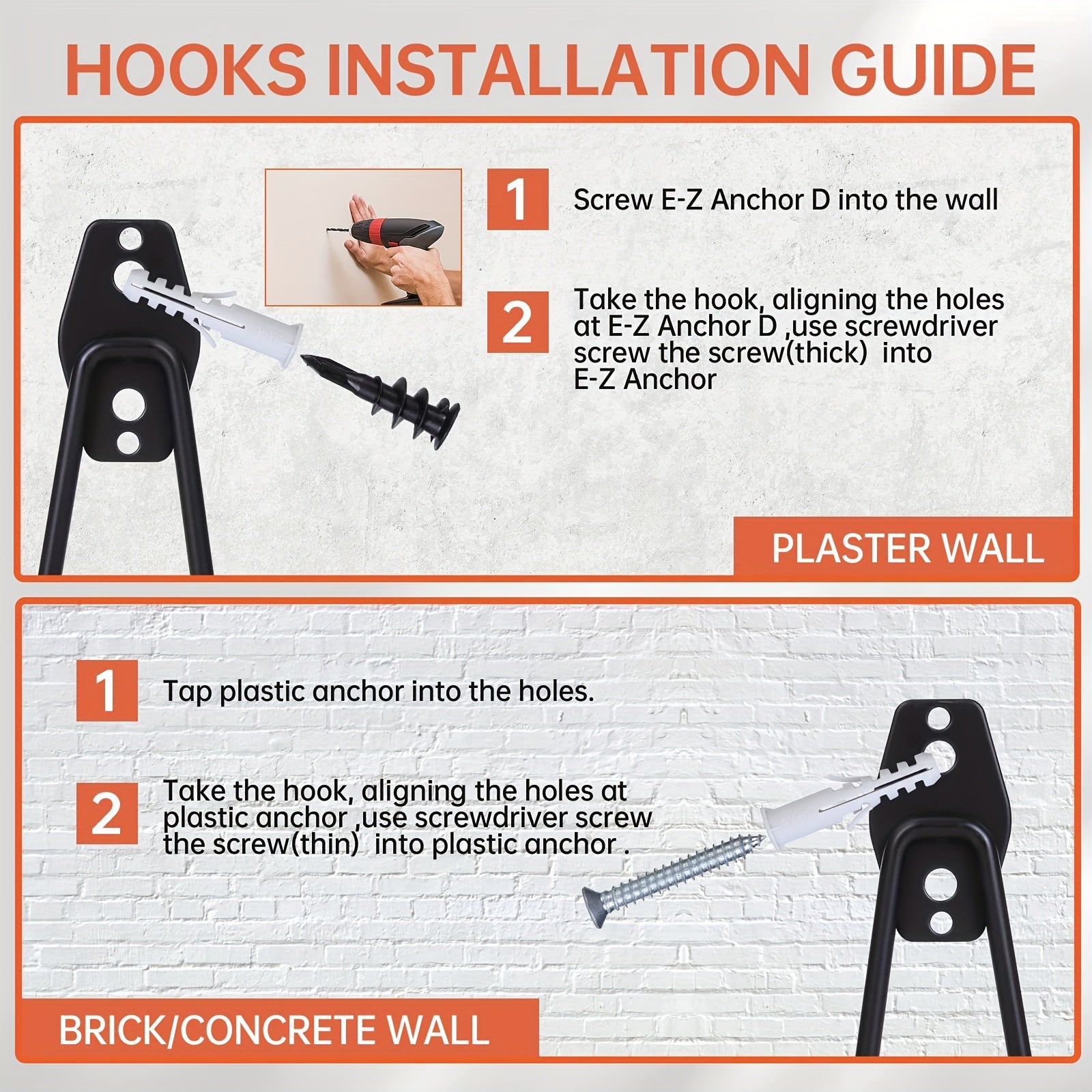 HOOKS INSTALLATION GUIDE

1 Screw E-Z Anchor D into the wall

2 Take the hook, aligning the holes at E-Z Anchor D ,use screwdriver screw the screw(thick) into E-Z Anchor

PLASTER WALL

1 Tap plastic anchor into the holes.

2 Take the hook, aligning the holes at plastic anchor ,use screwdriver screw the screw(thin) into plastic anchor .

BRICK/CONCRETE WALL