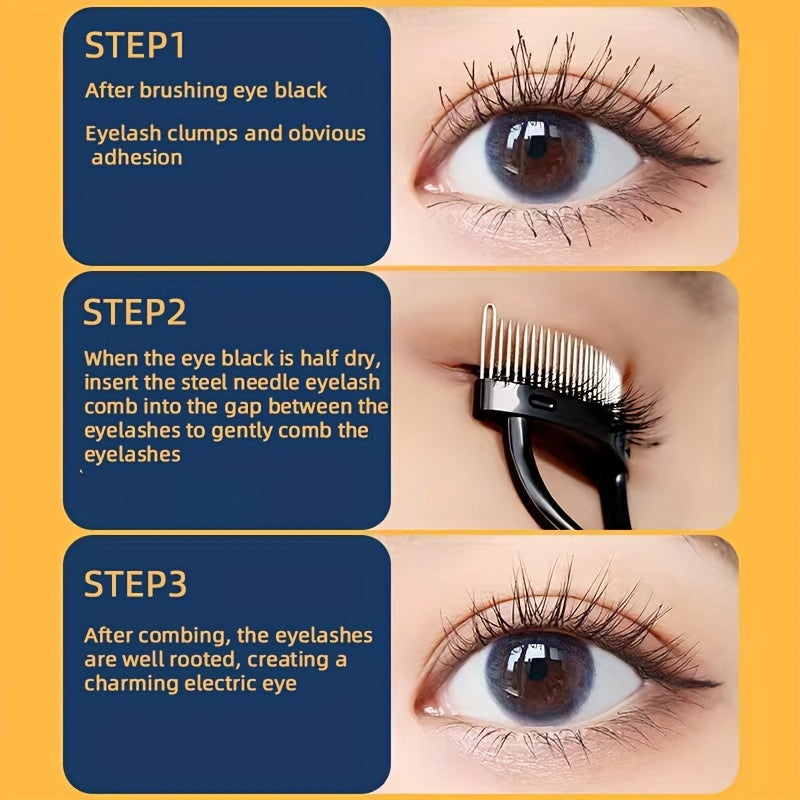 STEP1

After brushing eye black

Eyelash clumps and obvious adhesion

STEP2

When the eye black is half dry, insert the steel needle eyelash comb into the gap between the eyelashes to gently comb the eyelashes

STEP3

After combing, the eyelashes are well rooted, creating a charming electric eye