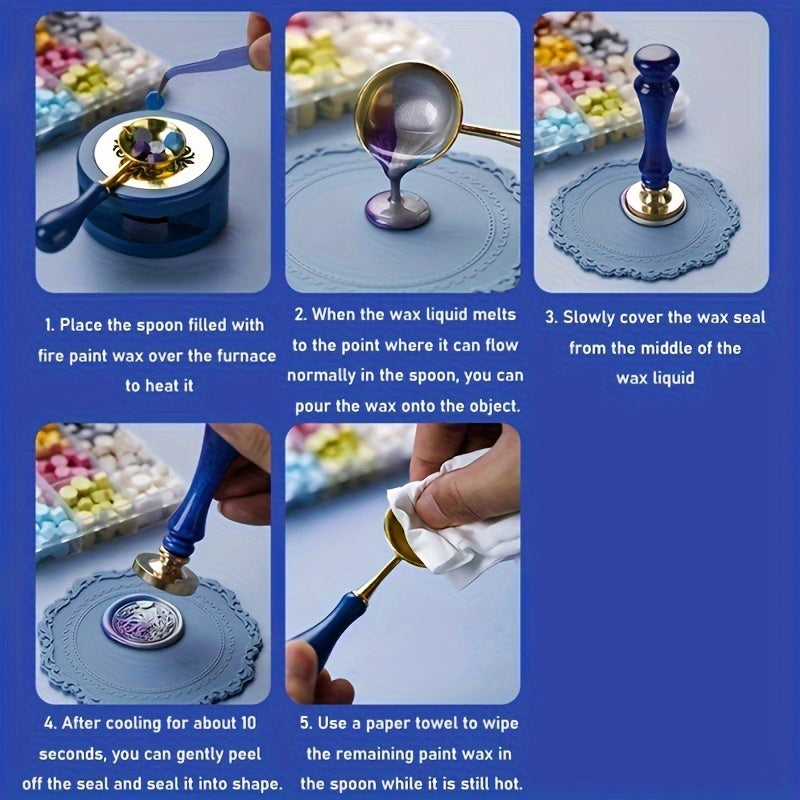 1. Place the spoon filled with fire paint wax over the furnace to heat it

2. When the wax liquid melts to the point where it can flow normally in the spoon, you can pour the wax onto the object.

3. Slowly cover the wax seal from the middle of the wax liquid

4. After cooling for about 10 seconds, you can gently peel off the seal and seal it into shape.

5. Use a paper towel to wipe the remaining paint wax in the spoon while it is still hot.