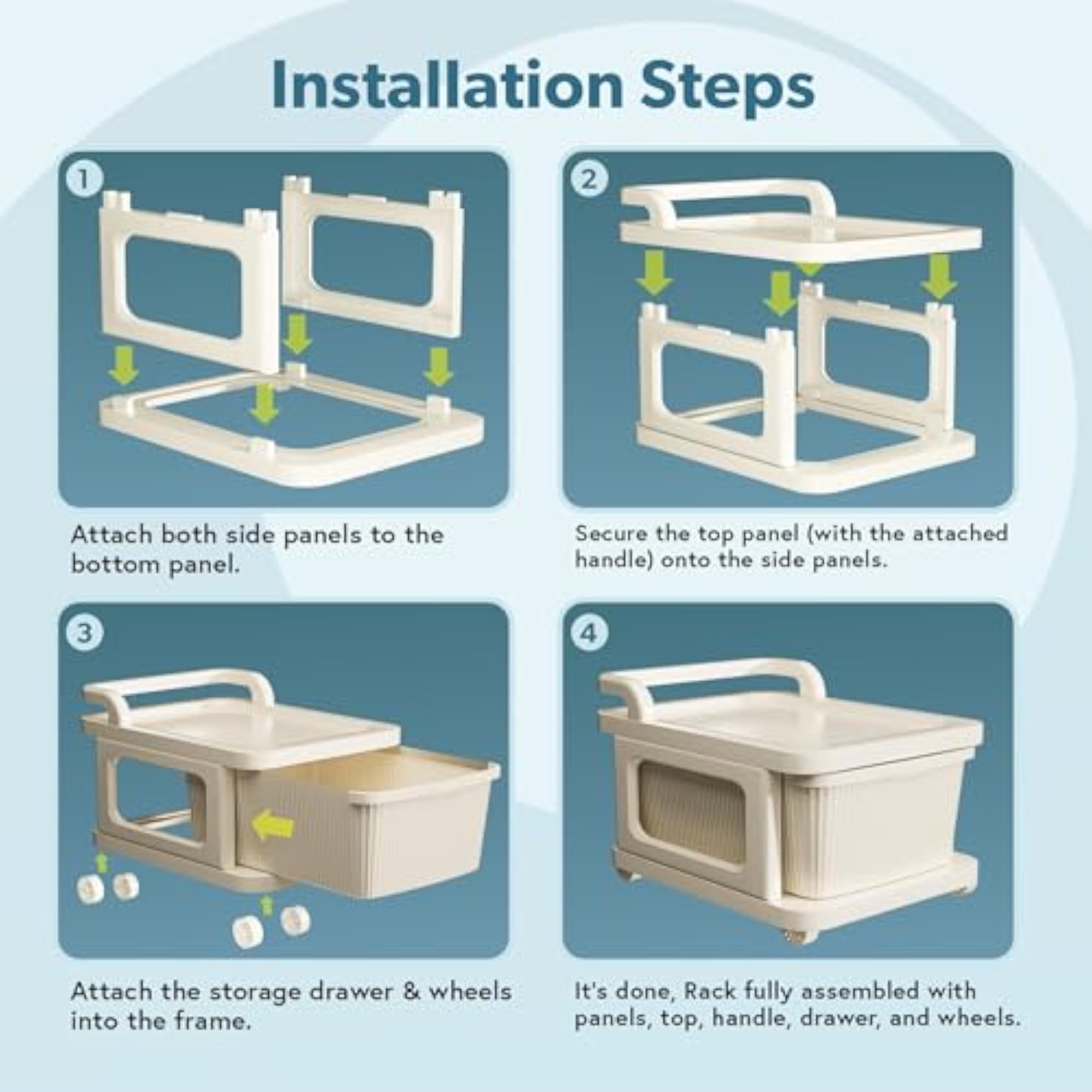 Installation Steps

1

Attach both side panels to the bottom panel.

2

Secure the top panel (with the attached handle) onto the side panels.

3

Attach the storage drawer & wheels into the frame.

4

It's done, Rack fully assembled with panels, top, handle, drawer, and wheels.