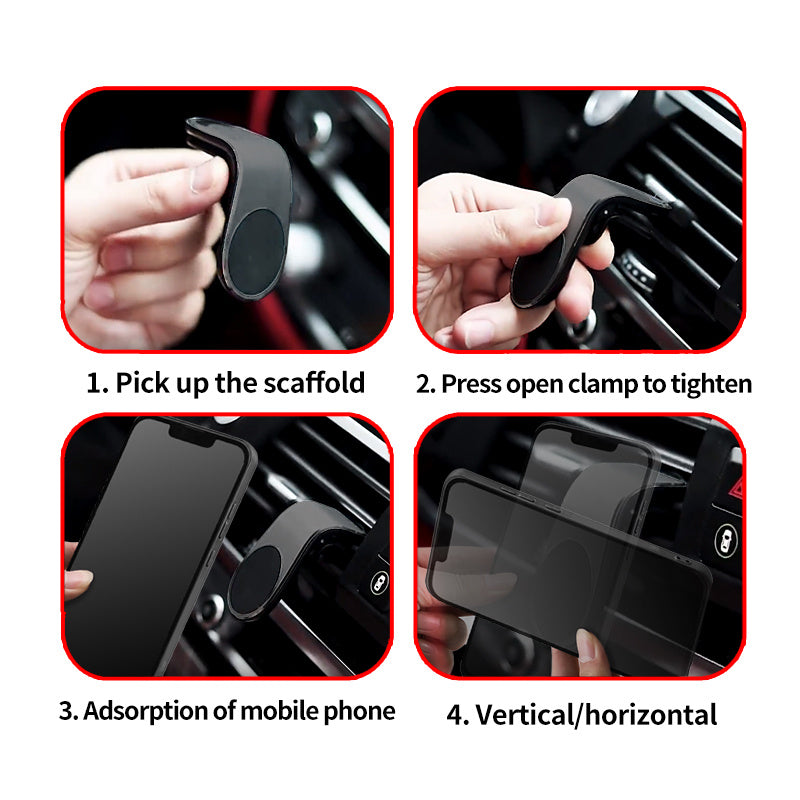 1. Pick up the scaffold

2. Press open clamp to tighten

3. Adsorption of mobile phone

4. Vertical/horizontal