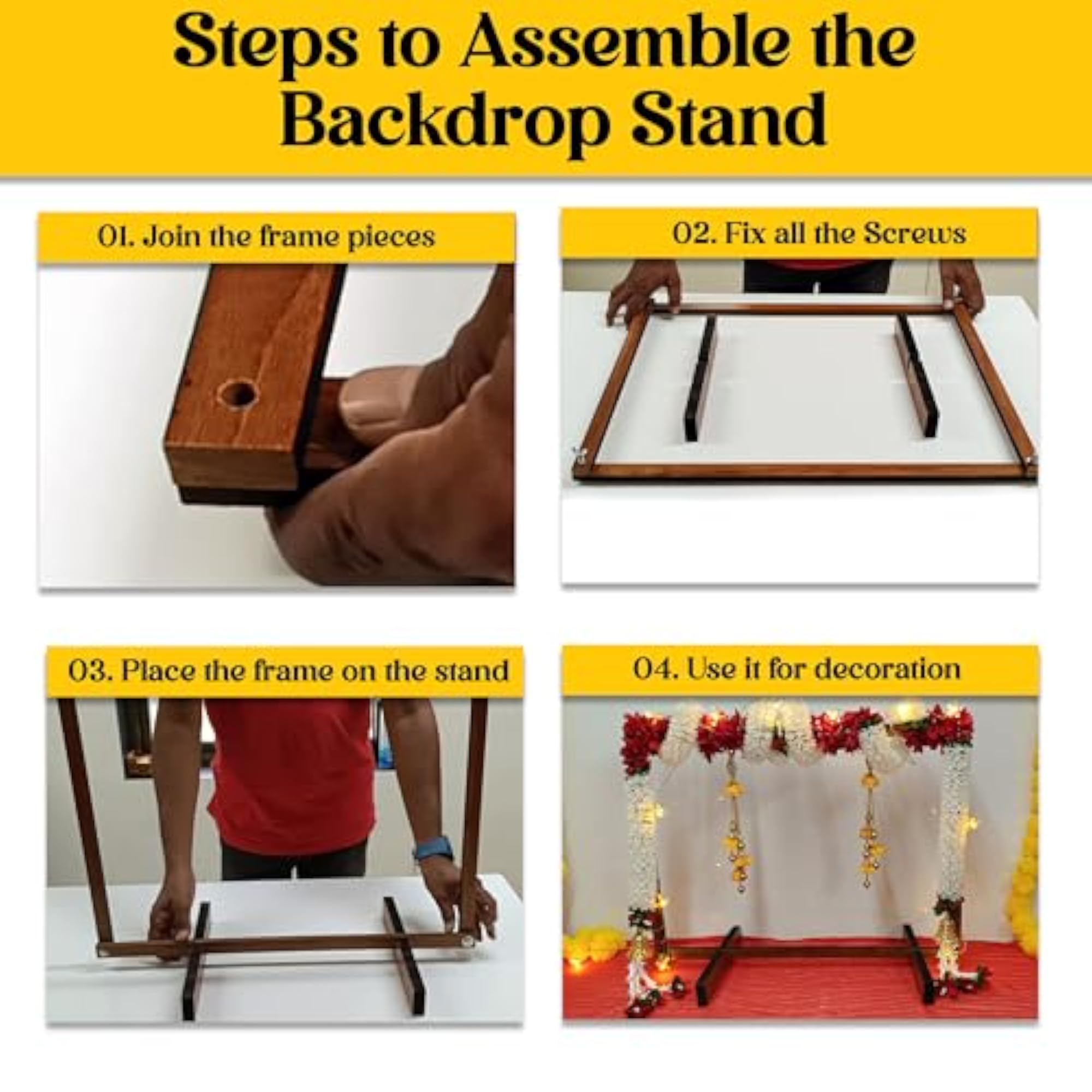 Steps to Assemble the Backdrop Stand

01. Join the frame pieces

02. Fix all the Screws

03. Place the frame on the stand

04. Use it for decoration