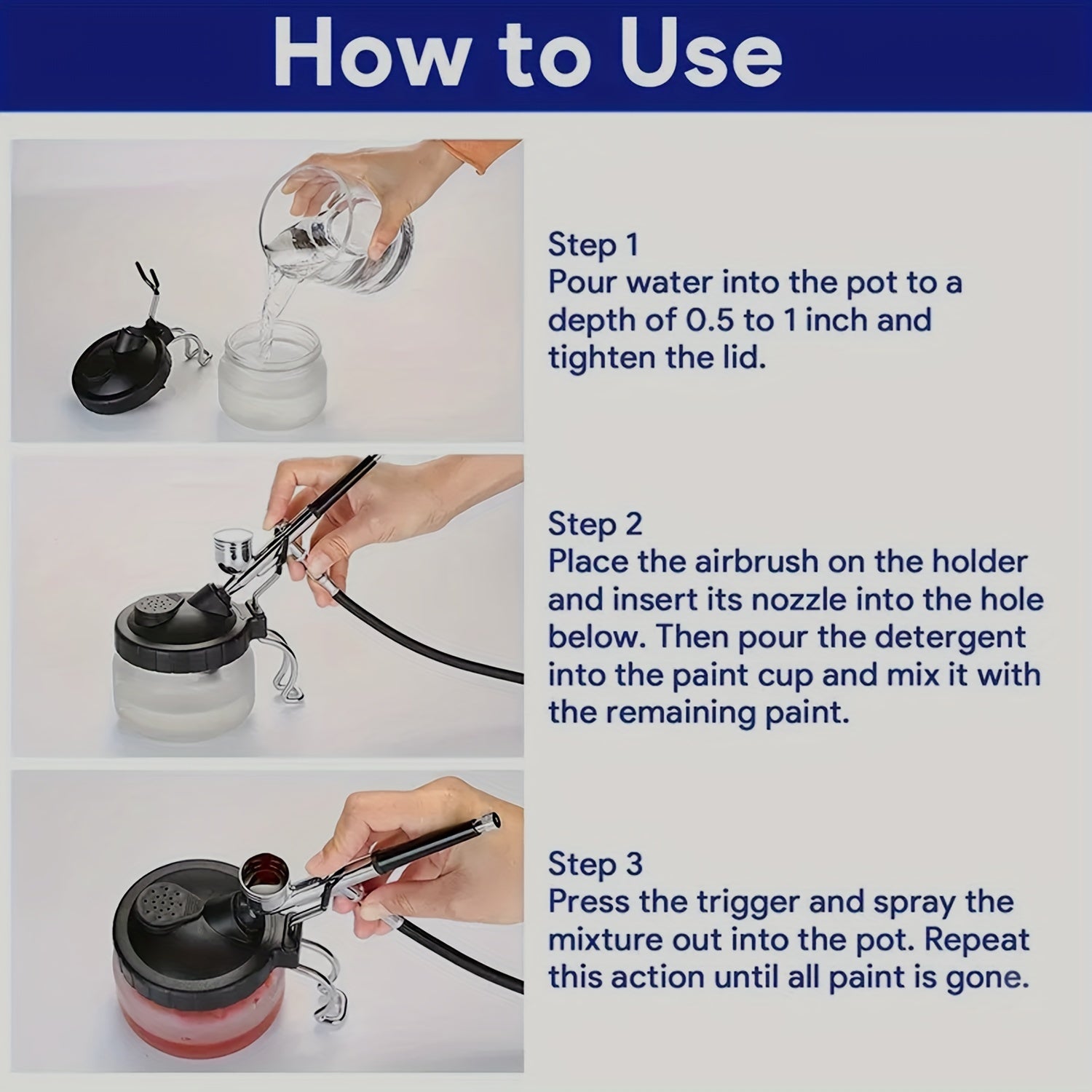 How to Use

Step 1
Pour water into the pot to a depth of 0.5 to 1 inch and tighten the lid.

Step 2
Place the airbrush on the holder and insert its nozzle into the hole below. Then pour the detergent into the paint cup and mix it with the remaining paint.

Step 3
Press the trigger and spray the mixture out into the pot. Repeat this action until all paint is gone.