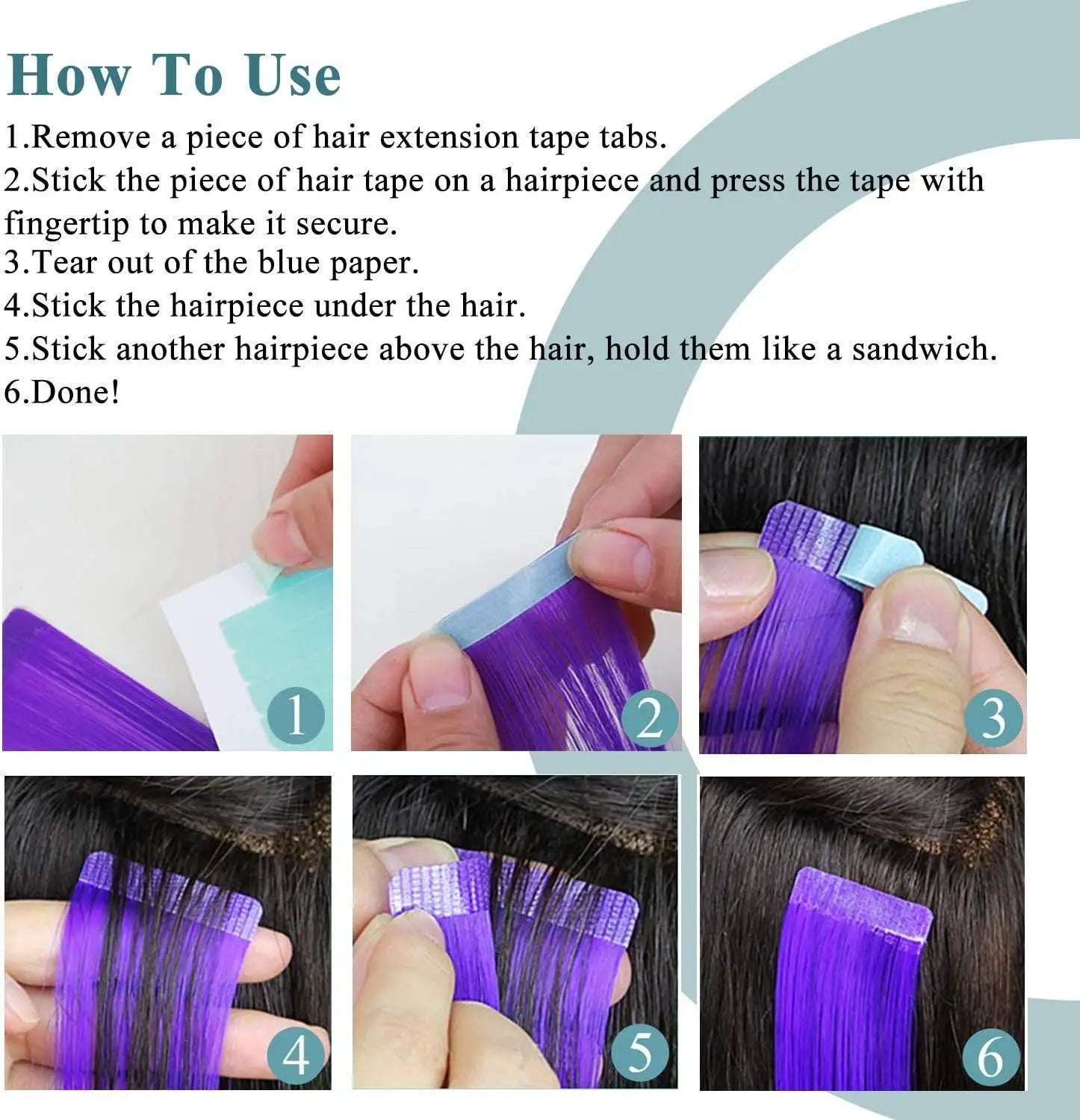 How To Use

1.Remove a piece of hair extension tape tabs.
2.Stick the piece of hair tape on a hairpiece and press the tape with fingertip to make it secure.
3.Tear out of the blue paper.
4.Stick the hairpiece under the hair.
5.Stick another hairpiece above the hair, hold them like a sandwich.
6.Done!

1

2

3

4

5

6