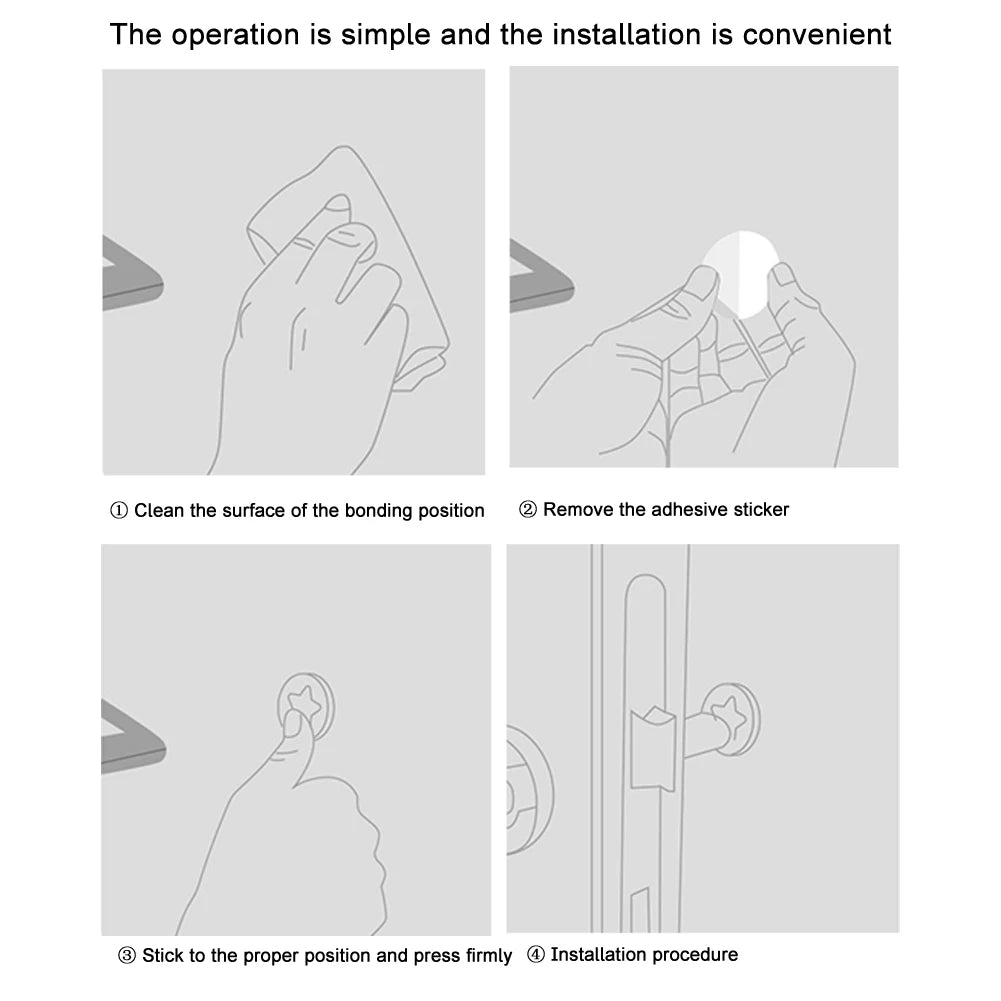 The operation is simple and the installation is convenient

① Clean the surface of the bonding position

② Remove the adhesive sticker

③ Stick to the proper position and press firmly

④ Installation procedure