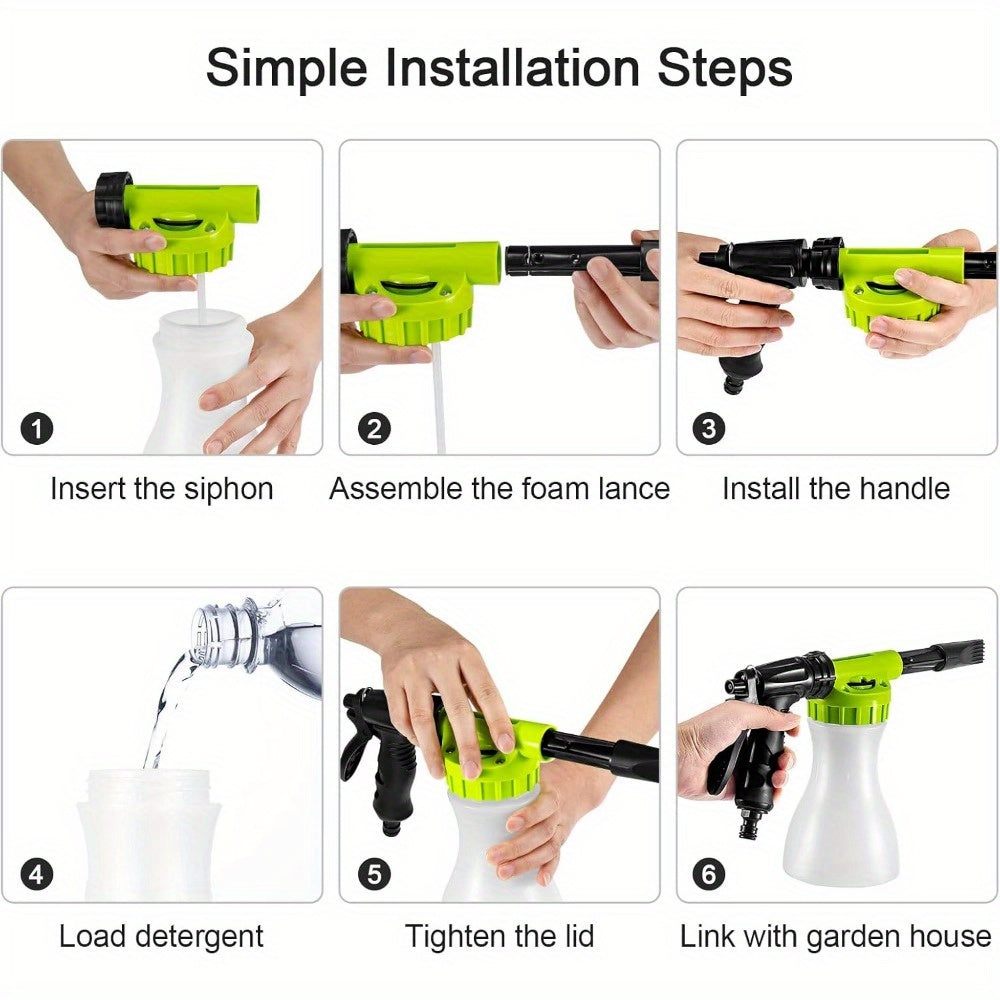 Simple Installation Steps

1

Insert the siphon

2

Assemble the foam lance

3

Install the handle

4

Load detergent

5

Tighten the lid

6

Link with garden house